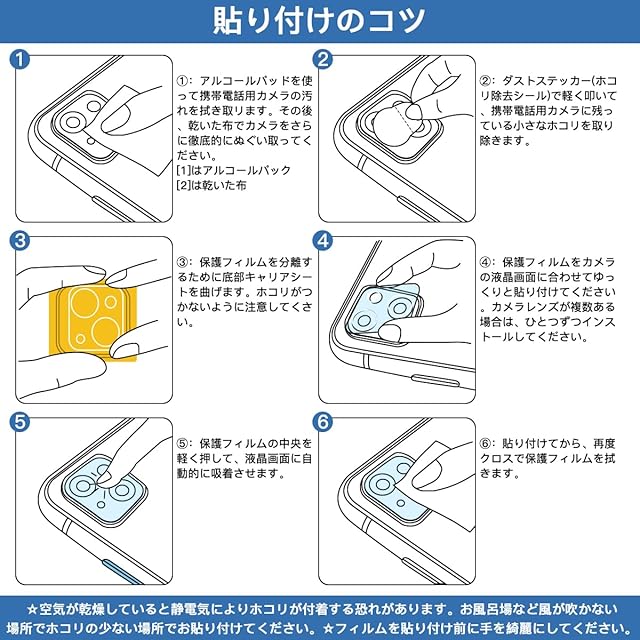 貼り付けのコツ

1

①：アルコールパッドを使って携帯電話用カメラの汚れを拭き取ります。その後、乾いた布でカメラをさらに徹底的にぬぐい取ってください。
[1]はアルコールパック
[2]は乾いた布

2

②：ダストステッカー(ホコリ除去シール)で軽く叩いて、携帯電話用カメラに残っている小さなホコリを取り除きます。

3

③：保護フィルムを分離するために底部キャリアシートを曲げます。ホコリがつかないように注意してください。

4

④：保護フィルムをカメラの液晶画面に合わせてゆっくりと貼り付けてください。カメラレンズが複数ある場合は、ひとつずつインストールしてください。

5

⑤：保護フィルムの中央を軽く押して、液晶画面に自動的に吸着させます。

6

⑥：貼り付けてから、再度クロスで保護フィルムを拭きます。

★空気が乾燥していると静電気によりホコリが付着する恐れがあります。お風呂場など風が吹かない場所でホコリの少ない場所でお貼り付けてください。★フィルムを貼り付け前に手を綺麗にしてください。