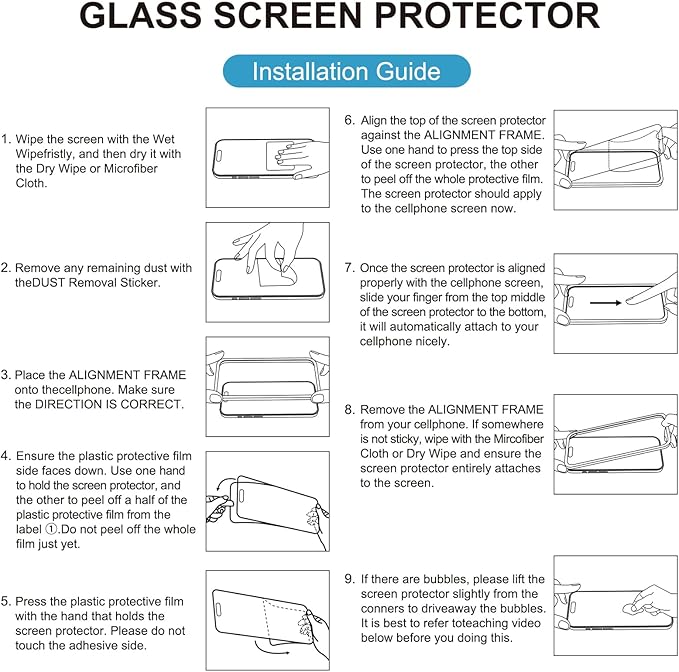 GLASS SCREEN PROTECTOR

Installation Guide

1. Wipe the screen with the Wet Wipefristly, and then dry it with the Dry Wipe or Microfiber Cloth.

2. Remove any remaining dust with theDUST Removal Sticker.

3. Place the ALIGNMENT FRAME onto thecellphone. Make sure the DIRECTION IS CORRECT.

4. Ensure the plastic protective film side faces down. Use one hand to hold the screen protector, and the other to peel off a half of the plastic protective film from the label ①.Do not peel off the whole film just yet.

5. Press the plastic protective film with the hand that holds the screen protector. Please do not touch the adhesive side.

6. Align the top of the screen protector against the ALIGNMENT FRAME. Use one hand to press the top side of the screen protector, the other to peel off the whole protective film. The screen protector should apply to the cellphone screen now.

7. Once the screen protector is aligned properly with the cellphone screen, slide your finger from the top middle of the screen protector to the bottom, it will automatically attach to your cellphone nicely.

8. Remove the ALIGNMENT FRAME from your cellphone. If somewhere is not sticky, wipe with the Mircofiber Cloth or Dry Wipe and ensure the screen protector entirely attaches to the screen.

9. If there are bubbles, please lift the screen protector slightly from the conners to driveaway the bubbles. It is best to refer toteaching video below before you doing this.