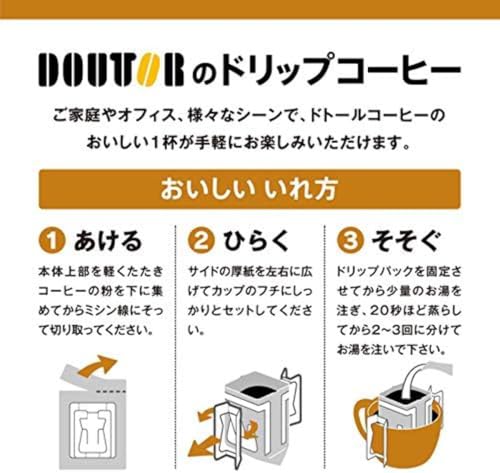 DOUTOR のドリップコーヒー

ご家庭やオフィス、様々なシーンで、ドトールコーヒーのおいしい１杯が手軽にお楽しみいただけます。

おいしい いれ方

1 あける
本体上部を軽くたたきコーヒーの粉を下に集めてからミシン線にそって切り取ってください。

2 ひらく
サイドの厚紙を左右に広げてカップのフチにしっかりとセットしてください。

3 そそぐ
ドリップパックを固定させてから少量のお湯を注ぎ、20秒ほど蒸らしてから2~3回に分けてお湯を注いで下さい。