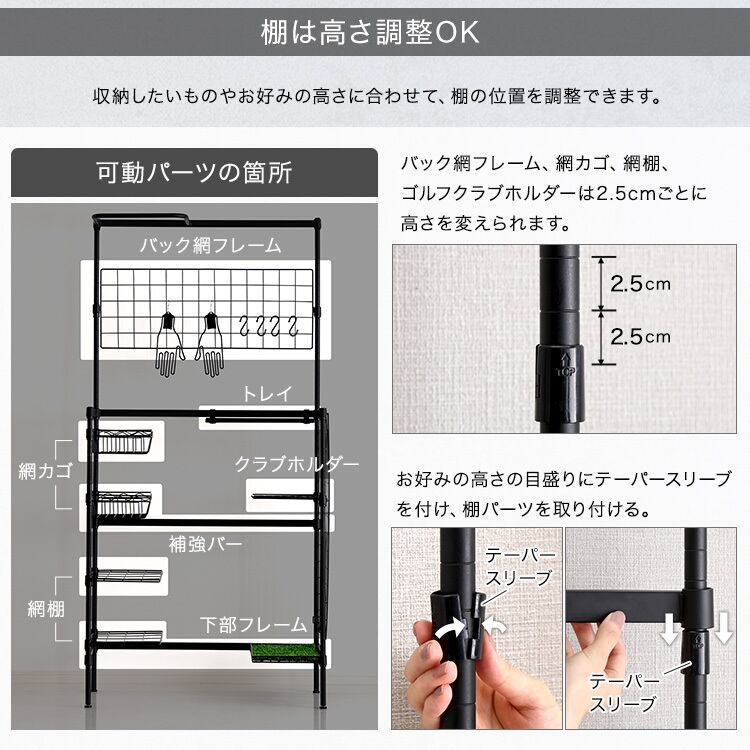 棚は高さ調整OK

収納したいものやお好みの高さに合わせて、棚の位置を調整できます。

可動パーツの箇所

バック網フレーム

トレイ

網カゴ

クラブホルダー

補強バー

網棚

下部フレーム

バック網フレーム、網カゴ、網棚、ゴルフクラブホルダーは2.5cmごとに高さを変えられます。

2.5cm

2.5cm

TOP

お好みの高さの目盛りにテーパースリーブを付け、棚パーツを取り付ける。

テーパースリーブ

テーパースリーブ