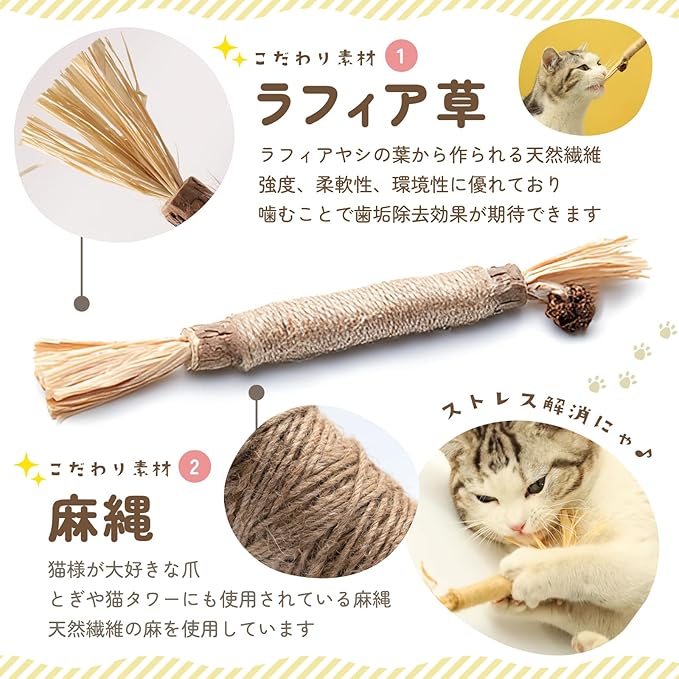 こだわり素材 1
ラフィア草
ラフィアヤシの葉から作られる天然繊維
強度、柔軟性、環境性に優れており
噛むことで歯垢除去効果が期待できます

ストレス解消にゃ♪

こだわり素材 2
麻縄
猫様が大好きな爪
とぎや猫タワーにも使用されている麻縄
天然繊維の麻を使用しています