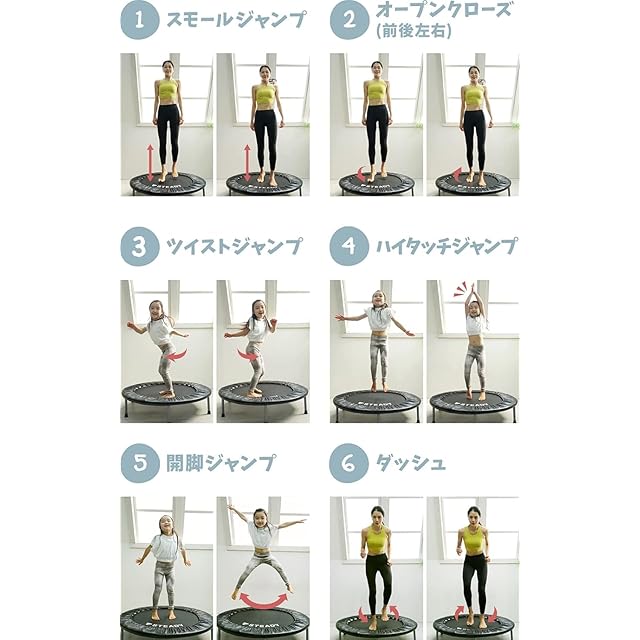 1 スモールジャンプ

2 オープンクローズ (前後左右)

3 ツイストジャンプ

4 ハイタッチジャンプ

5 開脚ジャンプ

6 ダッシュ