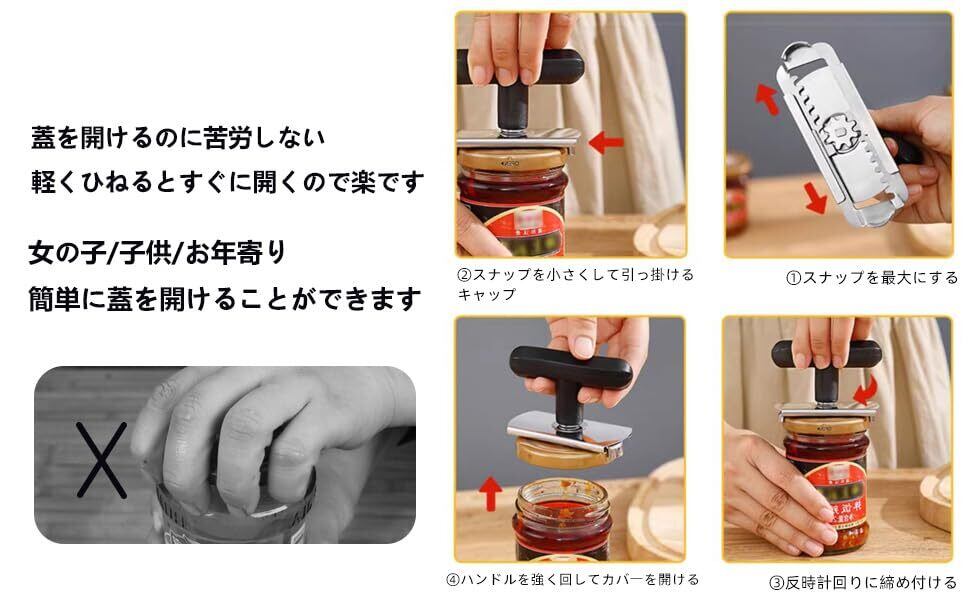 蓋を開けるのに苦労しない
軽くひねるとすぐに開くので楽です

女の子/子供/お年寄り
簡単に蓋を開けることができます

X

②スナップを小さくして引っ掛けるキャップ

①スナップを最大にする

④ハンドルを強く回してカバーを開ける

③反時計回りに締め付ける