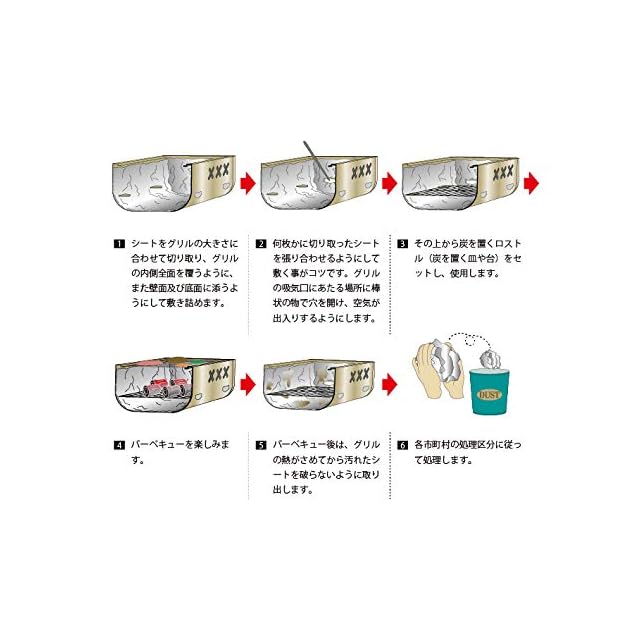 XXX

XXX

XXX

1 シートをグリルの大きさに合わせて切り取り、グリルの内側全面を覆うように、また壁面及び底面に添うようにして敷き詰めます。

2 何枚かに切り取ったシートを張り合わせるようにして敷く事がコツです。グリルの吸気口にあたる場所に棒状の物で穴を開け、空気が出入りするようにします。

3 その上から炭を置くロストル（炭を置く皿や台）をセットし、使用します。

XXX

XXX

DUST

4 バーベキューを楽しみます。

5 バーベキュー後は、グリルの熱がさめてから汚れたシートを破らないように取り出します。

6 各市町村の処理区分に従って処理します。