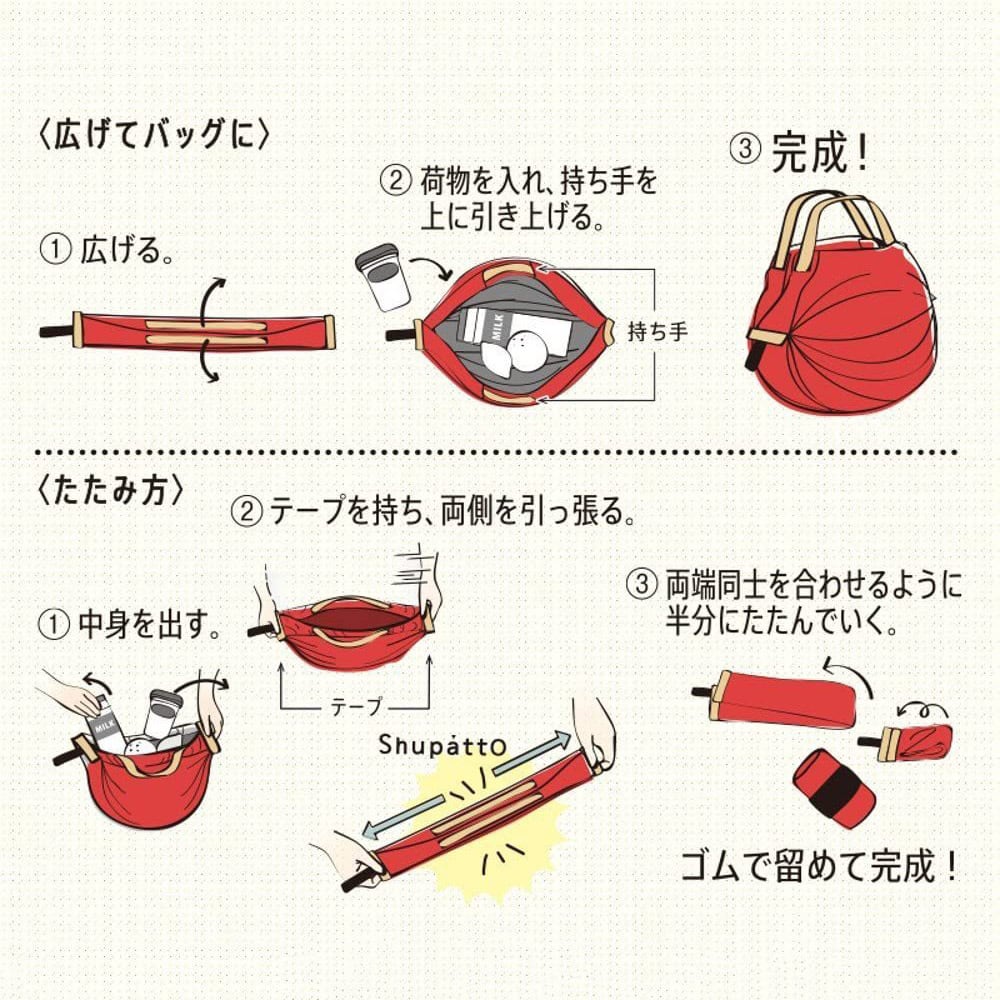 〈広げてバッグに〉

① 広げる。

② 荷物を入れ、持ち手を上に引き上げる。

MILK

持ち手

③ 完成！

〈たたみ方〉

① 中身を出す。

MILK

② テープを持ち、両側を引っ張る。

テープ

Shupatto

③ 両端同士を合わせるように半分にたたんでいく。

ゴムで留めて完成！