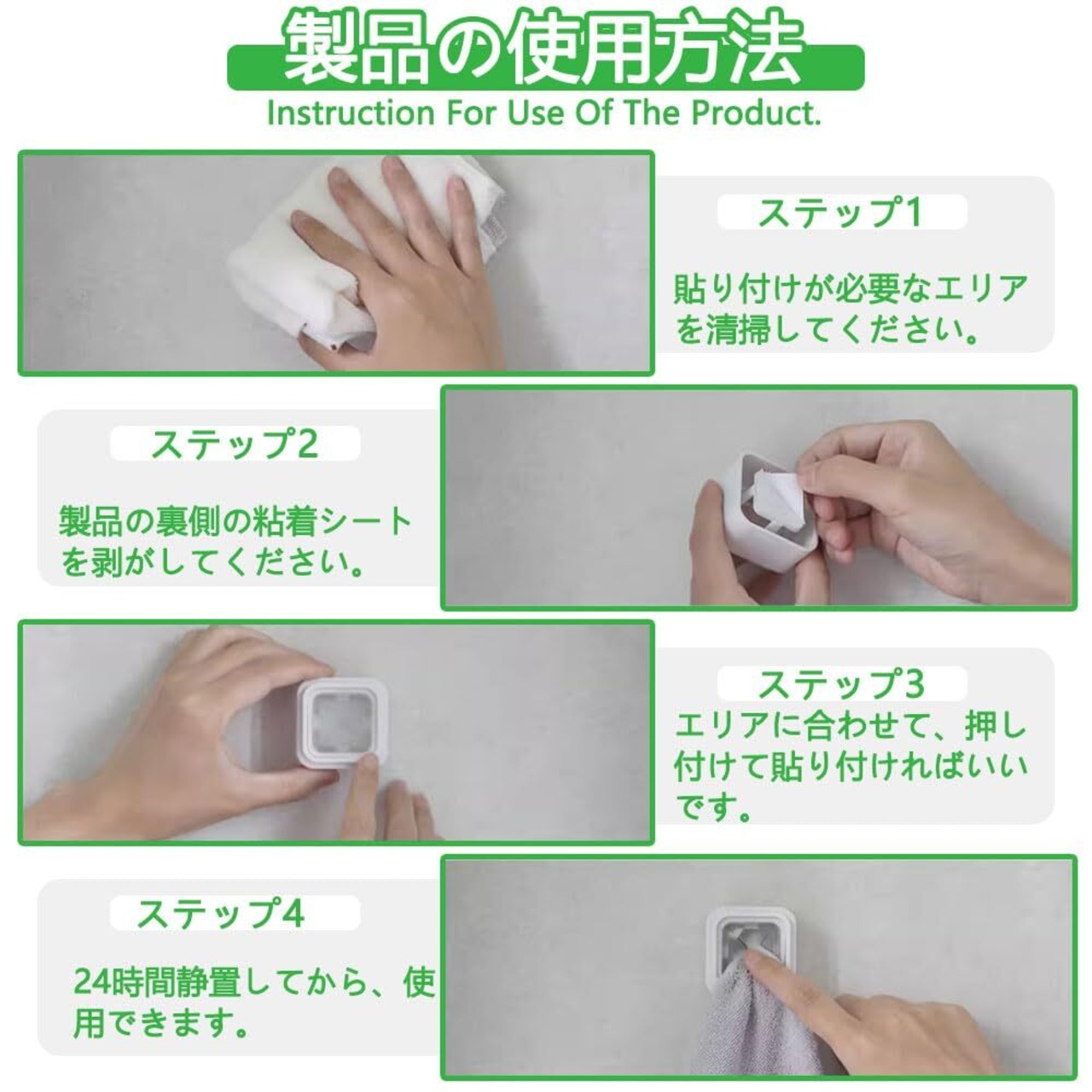 製品の使用方法
Instruction For Use Of The Product.

ステップ1

貼り付けが必要なエリアを清掃してください。

ステップ2

製品の裏側の粘着シートを剥がしてください。

ステップ3
エリアに合わせて、押し付けて貼り付ければいいです。

ステップ4

24時間静置してから、使用できます。