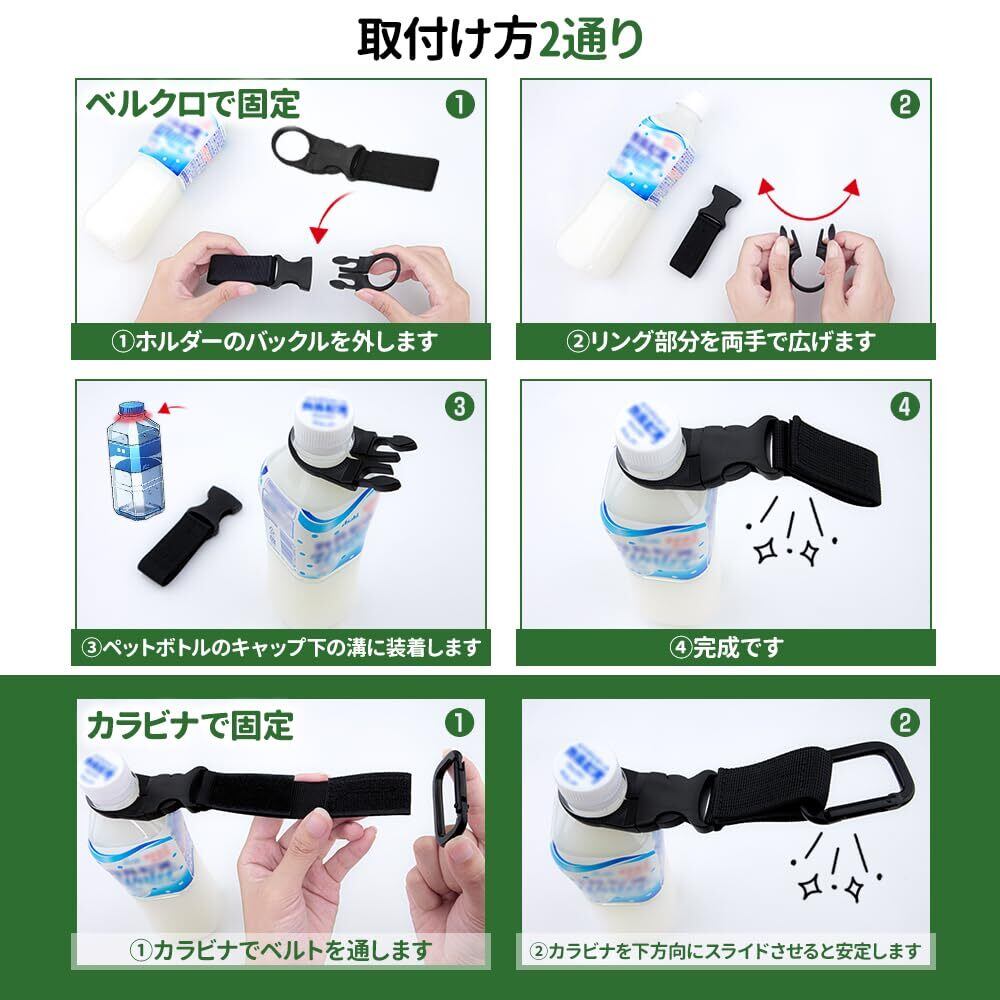 取付け方2通り

ベルクロで固定

1

①ホルダーのバックルを外します

2

②リング部分を両手で広げます

3

③ペットボトルのキャップ下の溝に装着します

4

④完成です

カラビナで固定

1

①カラビナでベルトを通します

2

②カラビナを下方向にスライドさせると安定します