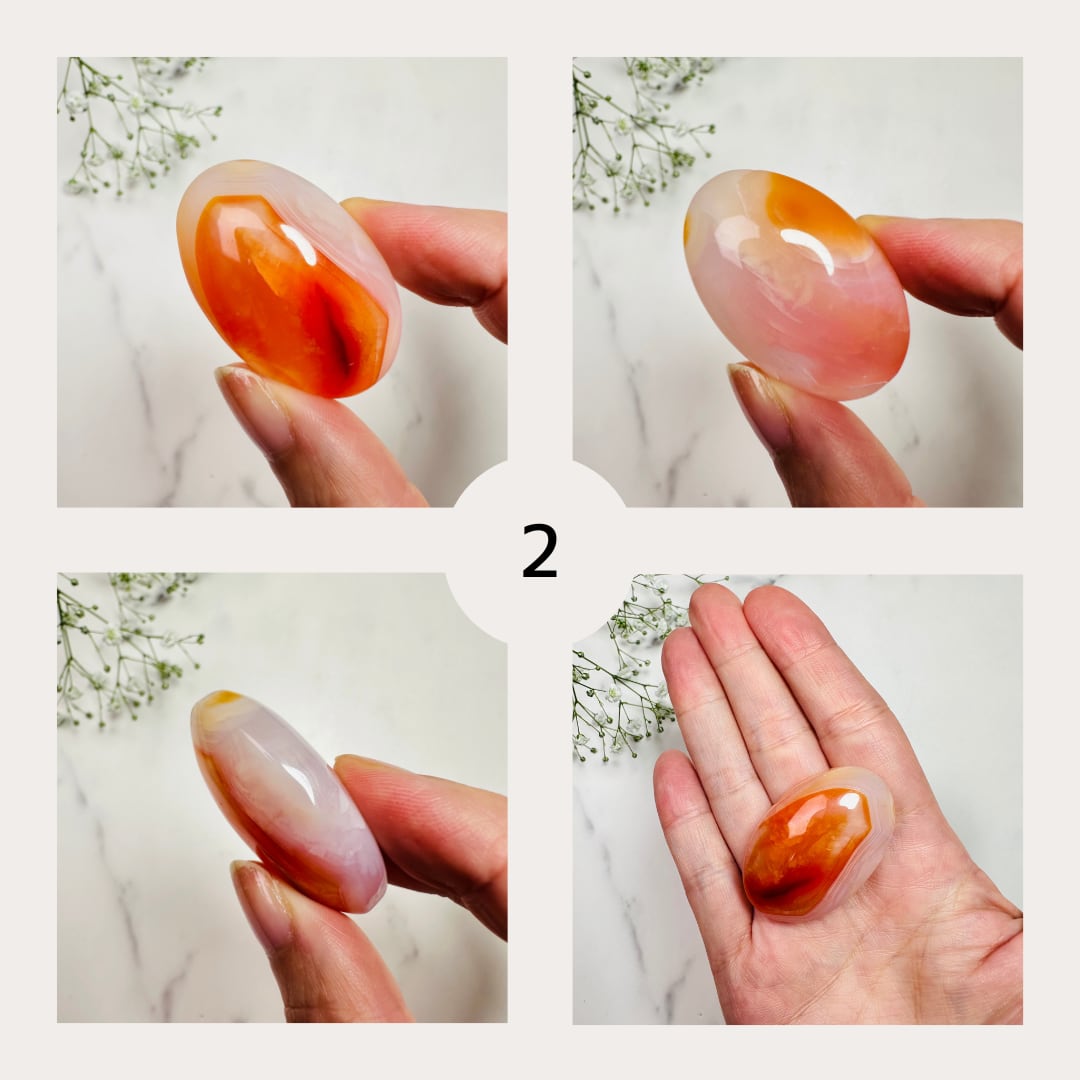 2