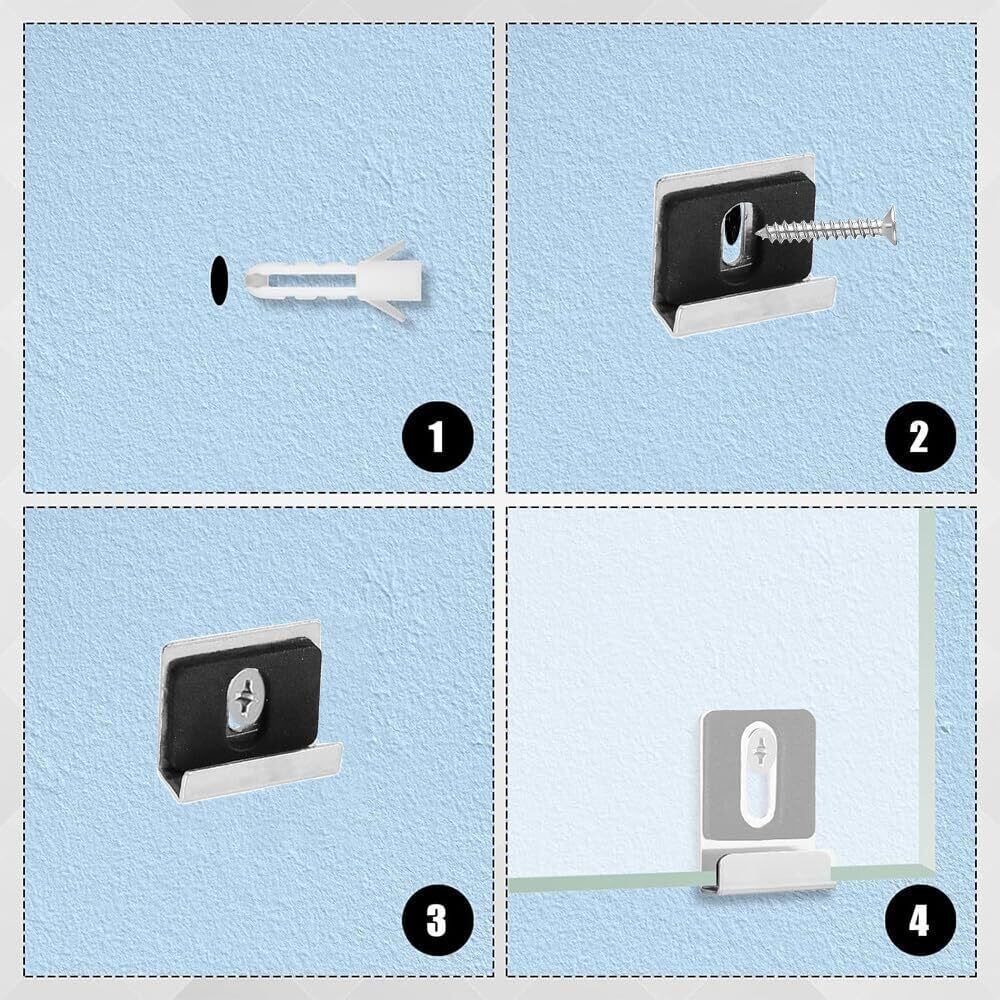 1

2

3

4