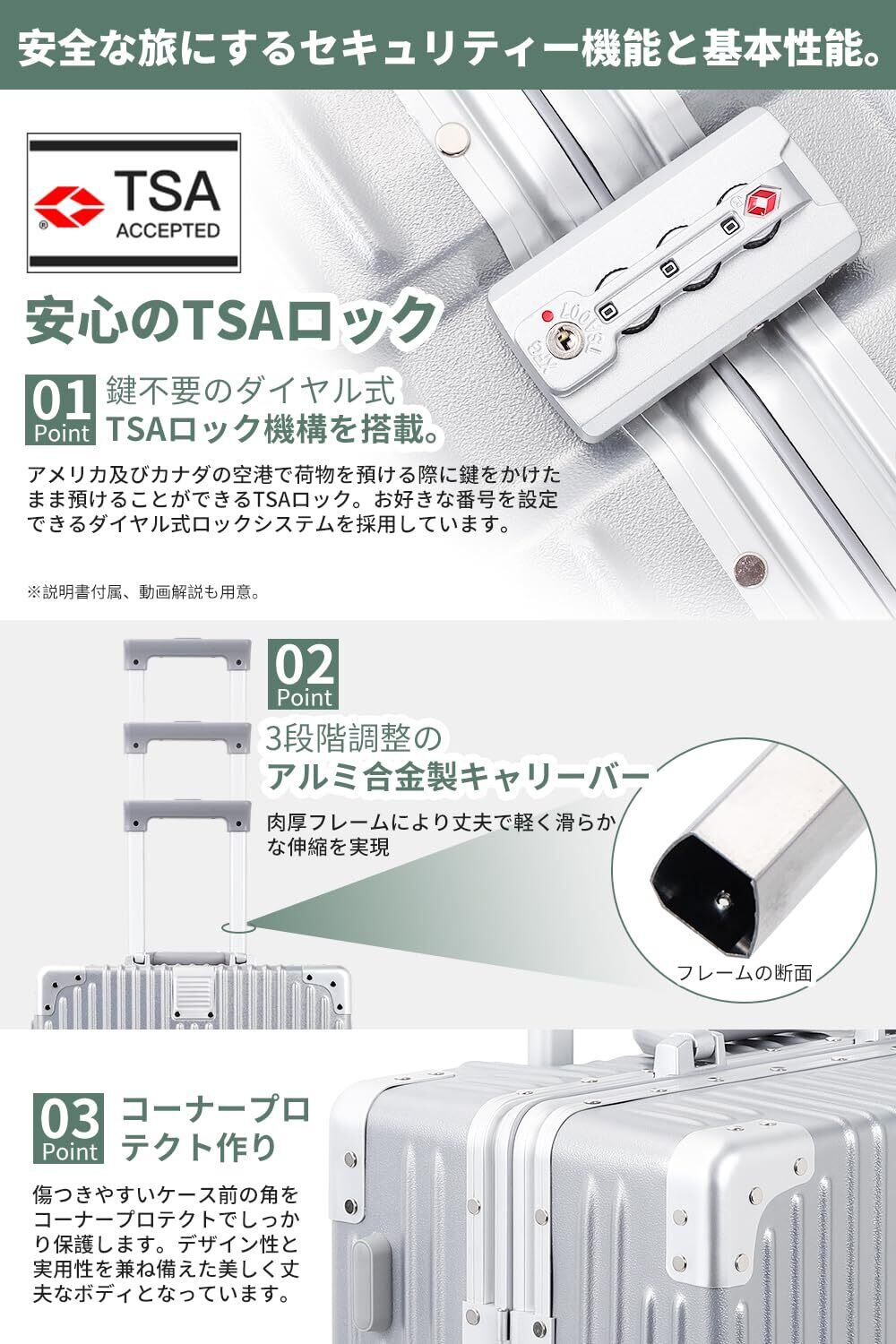 安全な旅にするセキュリティー機能と基本性能。

TSA
ACCEPTED

安心のTSAロック

01
Point
鍵不要のダイヤル式
TSAロック機構を搭載。

アメリカ及びカナダの空港で荷物を預ける際に鍵をかけたまま預けることができるTSAロック。お好きな番号を設定できるダイヤル式ロックシステムを採用しています。

※説明書付属、動画解説も用意。

02
Point
3段階調整の
アルミ合金製キャリーバー

肉厚フレームにより丈夫で軽く滑らかな伸縮を実現

フレームの断面

03
Point
コーナープロテクト作り

傷つきやすいケース前の角をコーナープロテクトでしっかり保護します。デザイン性と実用性を兼ね備えた美しく丈夫なボディとなっています。