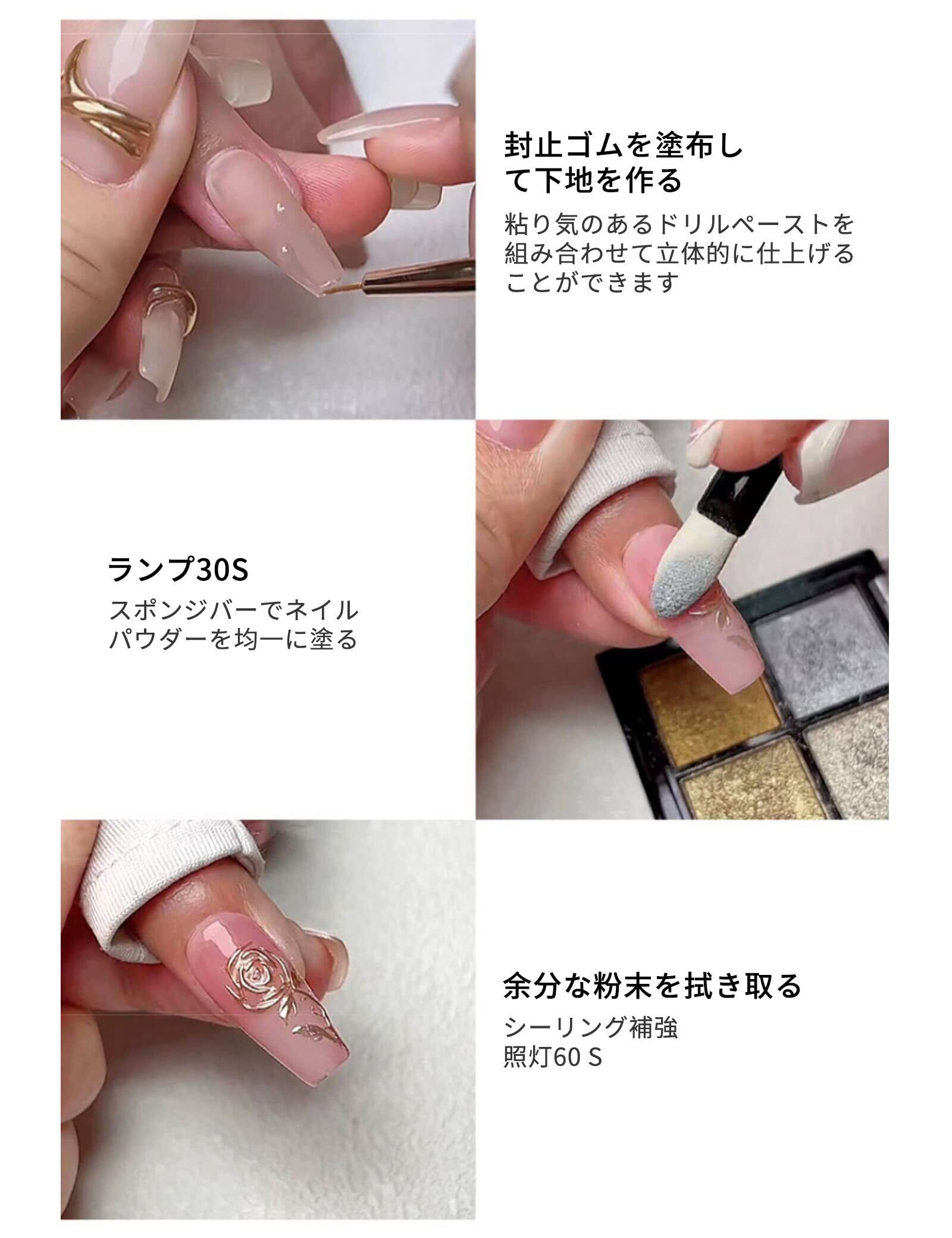 封止ゴムを塗布して下地を作る

粘り気のあるドリルペーストを組み合わせて立体的に仕上げることができます

ランプ30S

スポンジバーでネイルパウダーを均一に塗る

余分な粉末を拭き取る

シーリング補強
照灯60 S