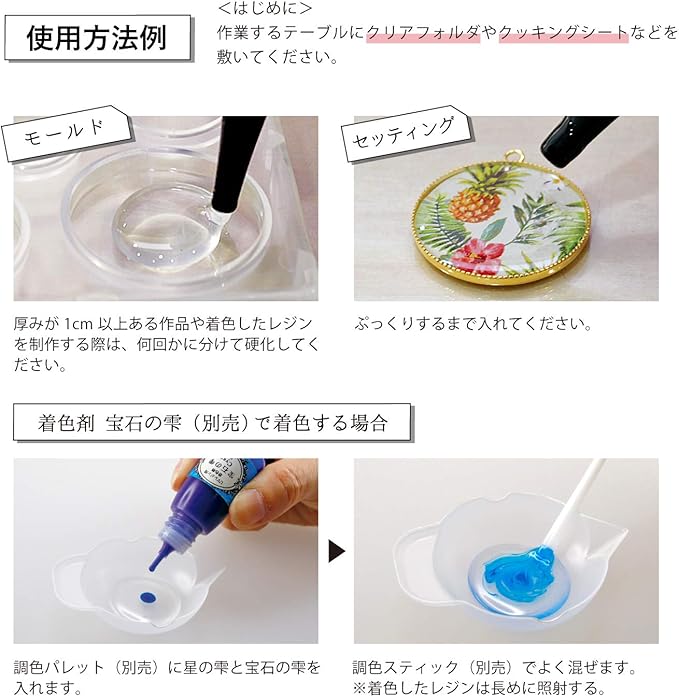 使用方法例

＜はじめに＞
作業するテーブルにクリアフォルダやクッキングシートなどを敷いてください。

モールド

厚みが 1cm 以上ある作品や着色したレジンを制作する際は、何回かに分けて硬化してください。

セッティング

ぷっくりするまで入れてください。

着色剤 宝石の雫（別売）で着色する場合

調色パレット（別売）に星の雫と宝石の雫を入れます。

調色スティック（別売）でよく混ぜます。
※着色したレジンは長めに照射する。