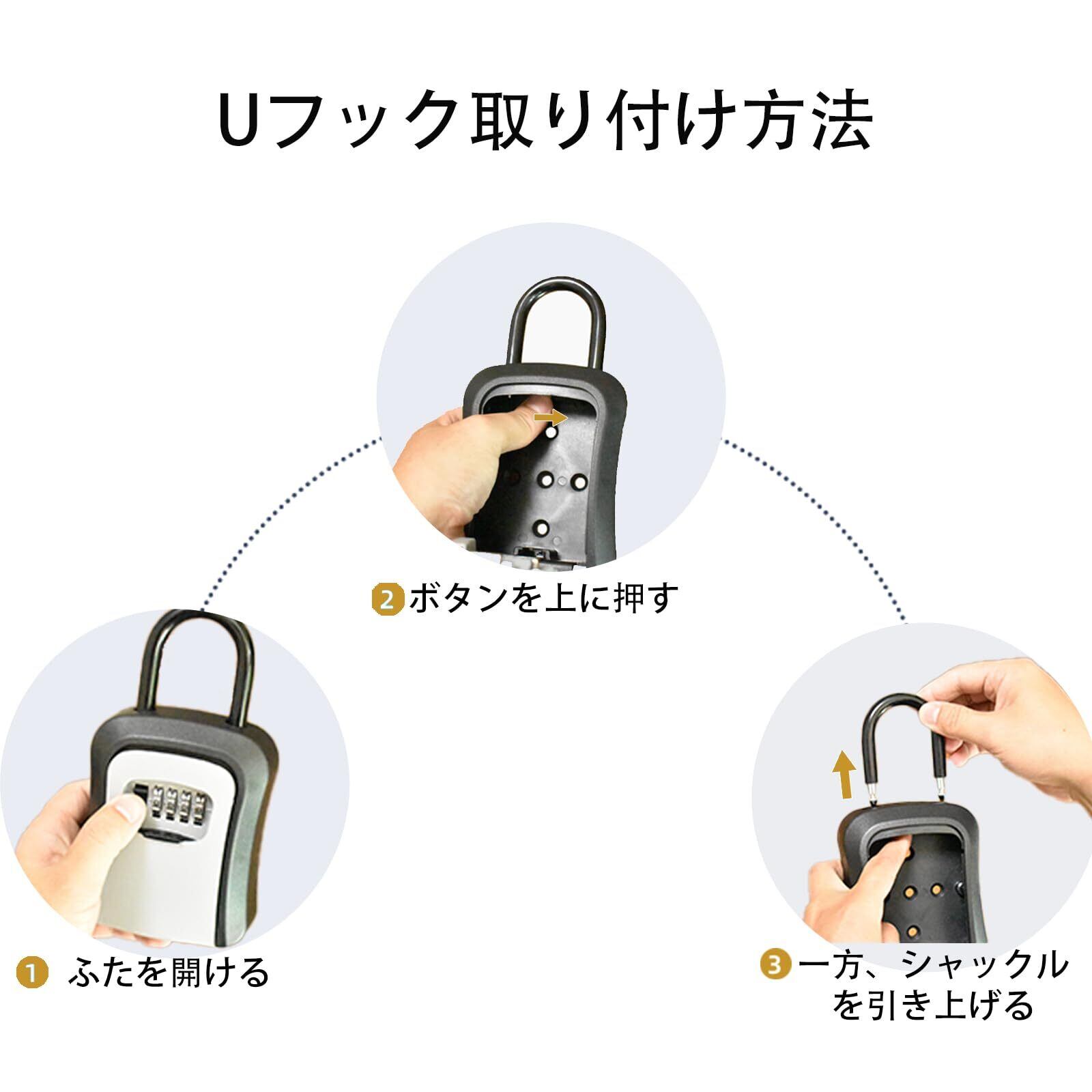 Uフック取り付け方法

2 ボタンを上に押す

1 ふたを開ける

3 一方、シャックルを引き上げる