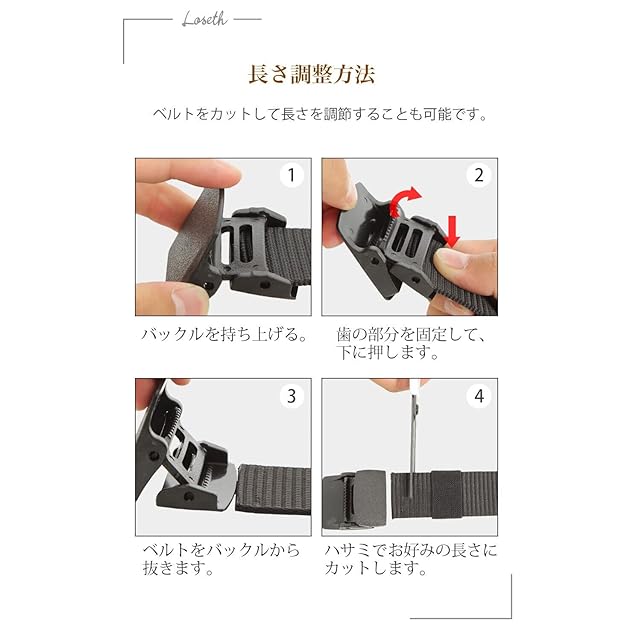 Loseth

長さ調整方法

ベルトをカットして長さを調節することも可能です。

1

バックルを持ち上げる。

2

歯の部分を固定して、下に押します。

3

ベルトをバックルから抜きます。

4

ハサミでお好みの長さにカットします。