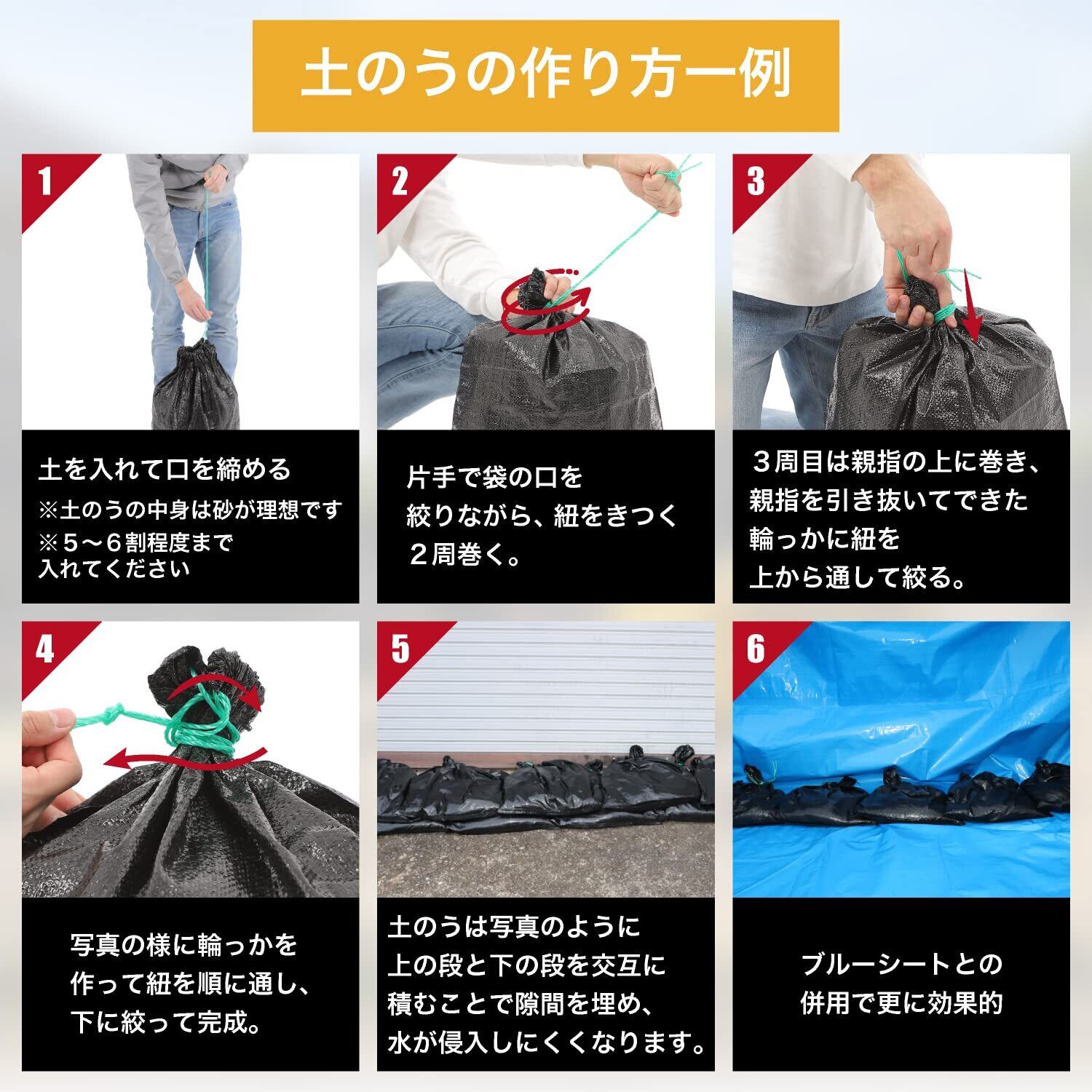 土のうの作り方一例

1

土を入れて口を締める
※土のうの中身は砂が理想です
※５～６割程度まで入れてください

2

片手で袋の口を絞りながら、紐をきつく２周巻く。

3

３周目は親指の上に巻き、親指を引き抜いてできた輪っかに紐を上から通して絞る。

4

写真の様に輪っかを作って紐を順に通し、下に絞って完成。

5

土のうは写真のように上の段と下の段を交互に積むことで隙間を埋め、水が侵入しにくくなります。

6

ブルーシートとの併用で更に効果的