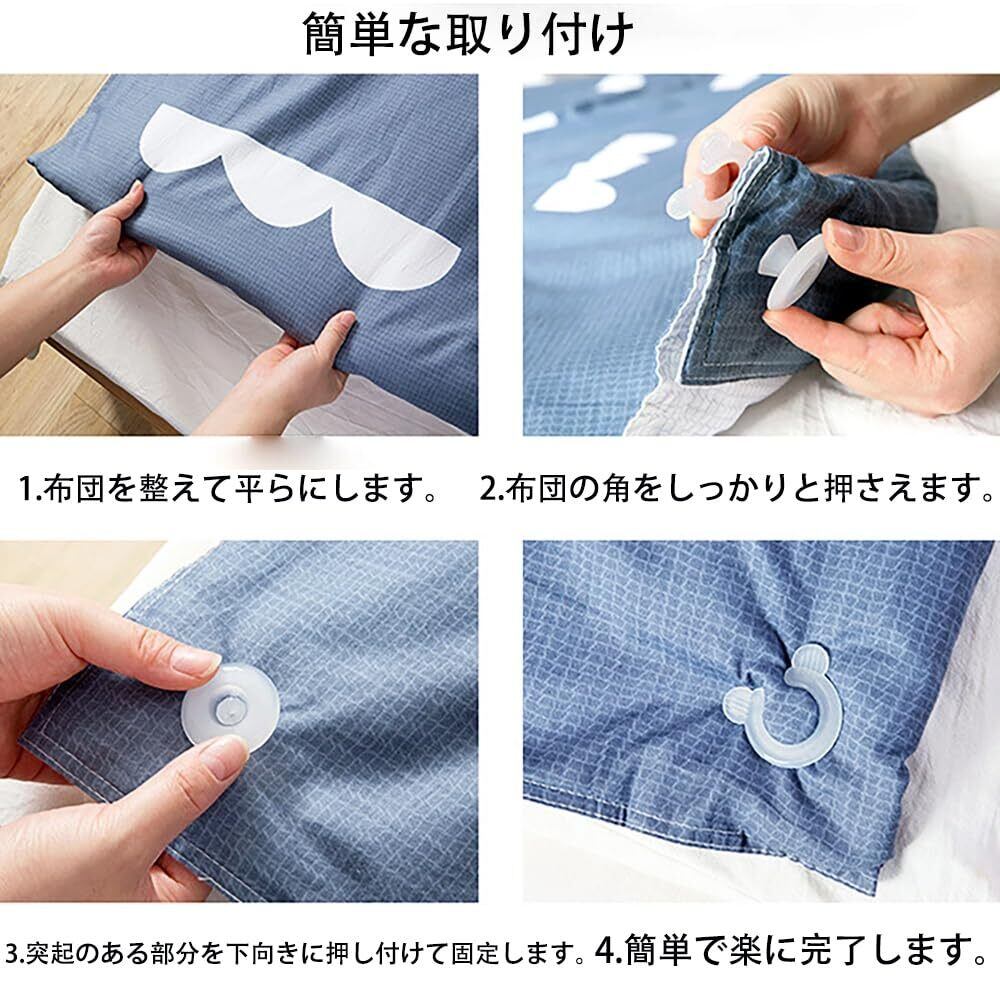 簡単な取り付け

1.布団を整えて平らにします。

2.布団の角をしっかりと押さえます。

3.突起のある部分を下向きに押し付けて固定します。

4.簡単で楽に完了します。