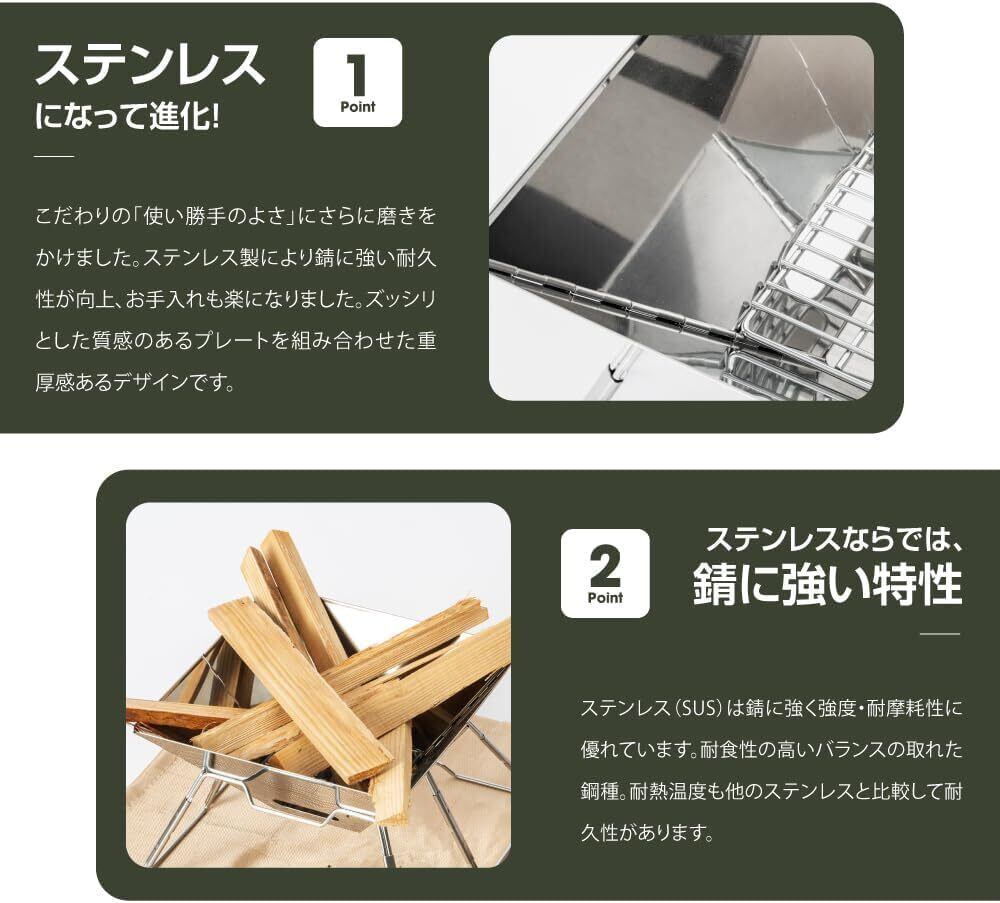 ステンレス
になって進化!

1
Point

こだわりの「使い勝手のよさ」にさらに磨きをかけました。ステンレス製により錆に強い耐久性が向上、お手入れも楽になりました。ズッシリとした質感のあるプレートを組み合わせた重厚感あるデザインです。

2
Point

ステンレスならでは、
錆に強い特性

ステンレス（SUS）は錆に強く強度・耐摩耗性に優れています。耐食性の高いバランスの取れた鋼種。耐熱温度も他のステンレスと比較して耐久性があります。