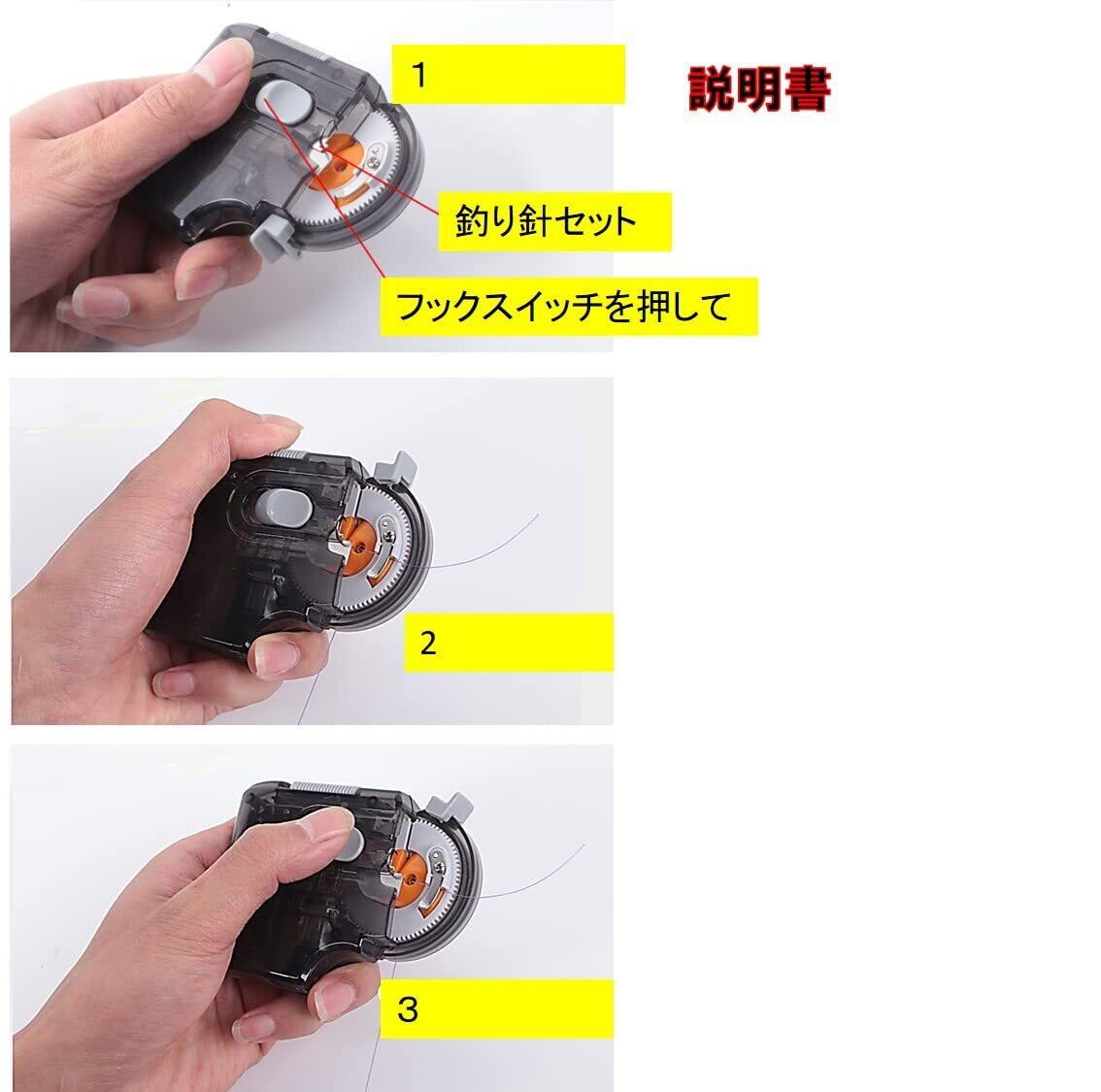 1

説明書

釣り針セット

フックスイッチを押して

2

3