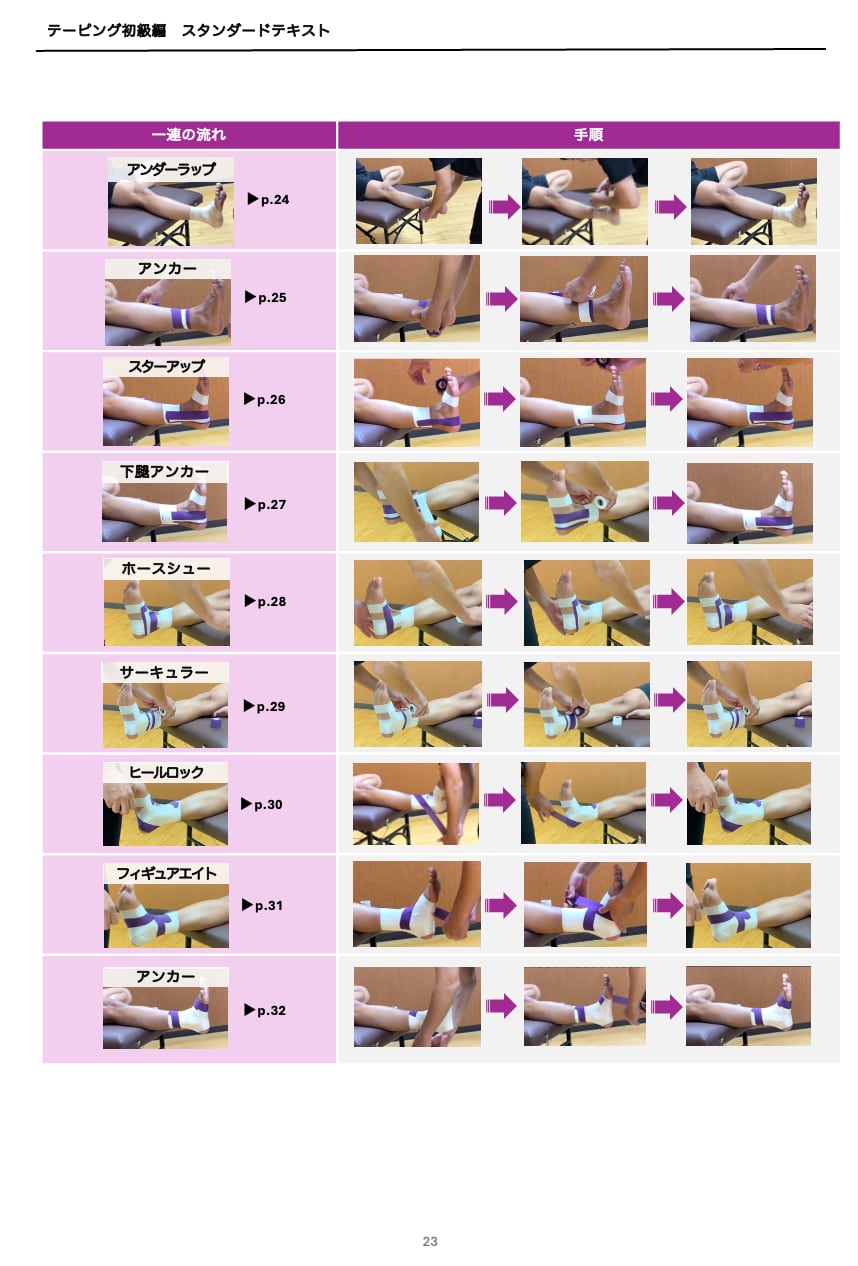 テーピング初級編　スタンダードテキスト

| 一連の流れ | 手順 |
|---|---|
| アンダーラップ ▶p.24 | |
| アンカー ▶p.25 | |
| スターアップ ▶p.26 | |
| 下腿アンカー ▶p.27 | |
| ホースシュー ▶p.28 | |
| サーキュラー ▶p.29 | |
| ヒールロック ▶p.30 | |
| フィギュアエイト ▶p.31 | |
| アンカー ▶p.32 | |

23