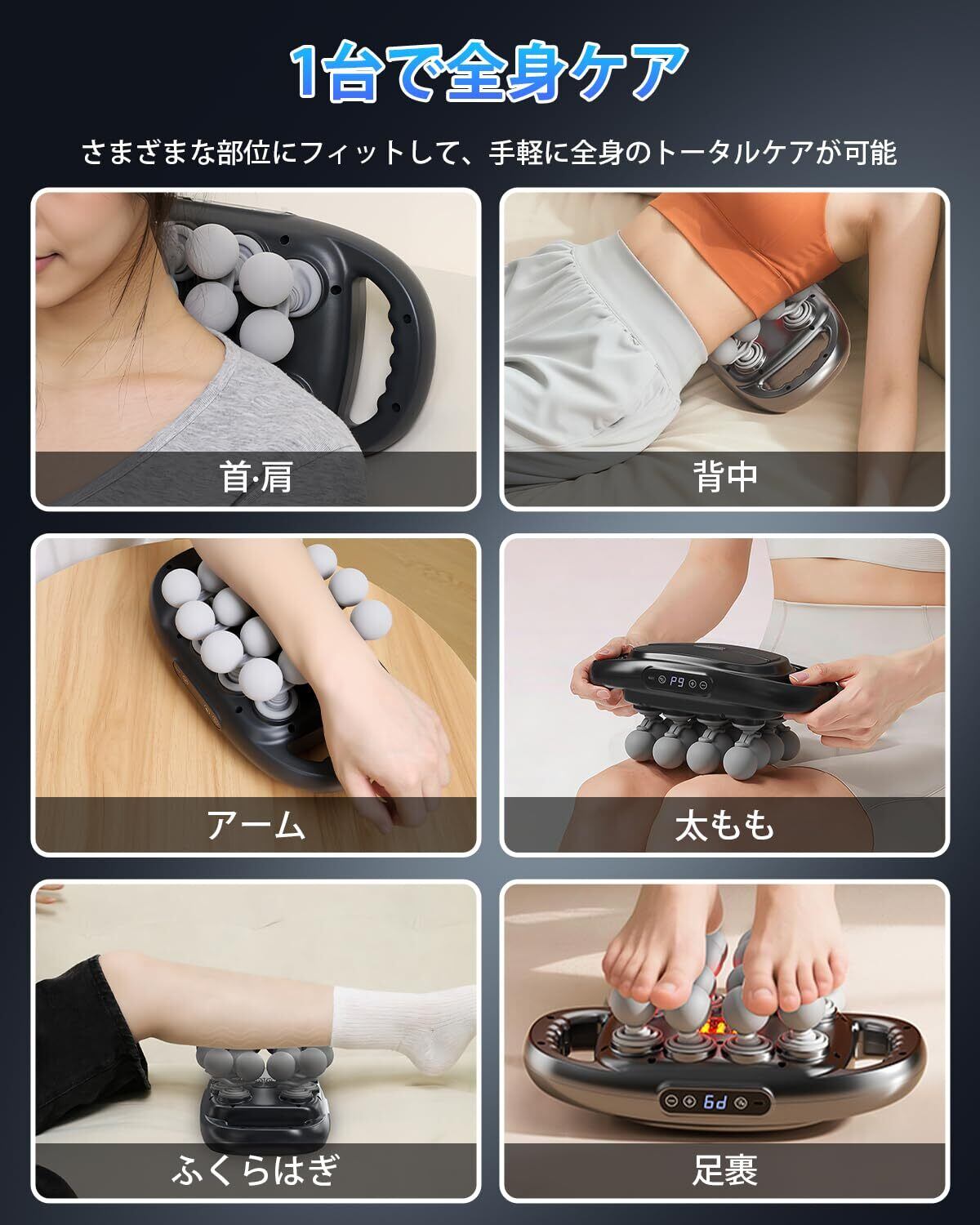 1台で全身ケア

さまざまな部位にフィットして、手軽に全身のトータルケアが可能

首·肩

背中

アーム

P9

太もも

ふくらはぎ

P9

足裏