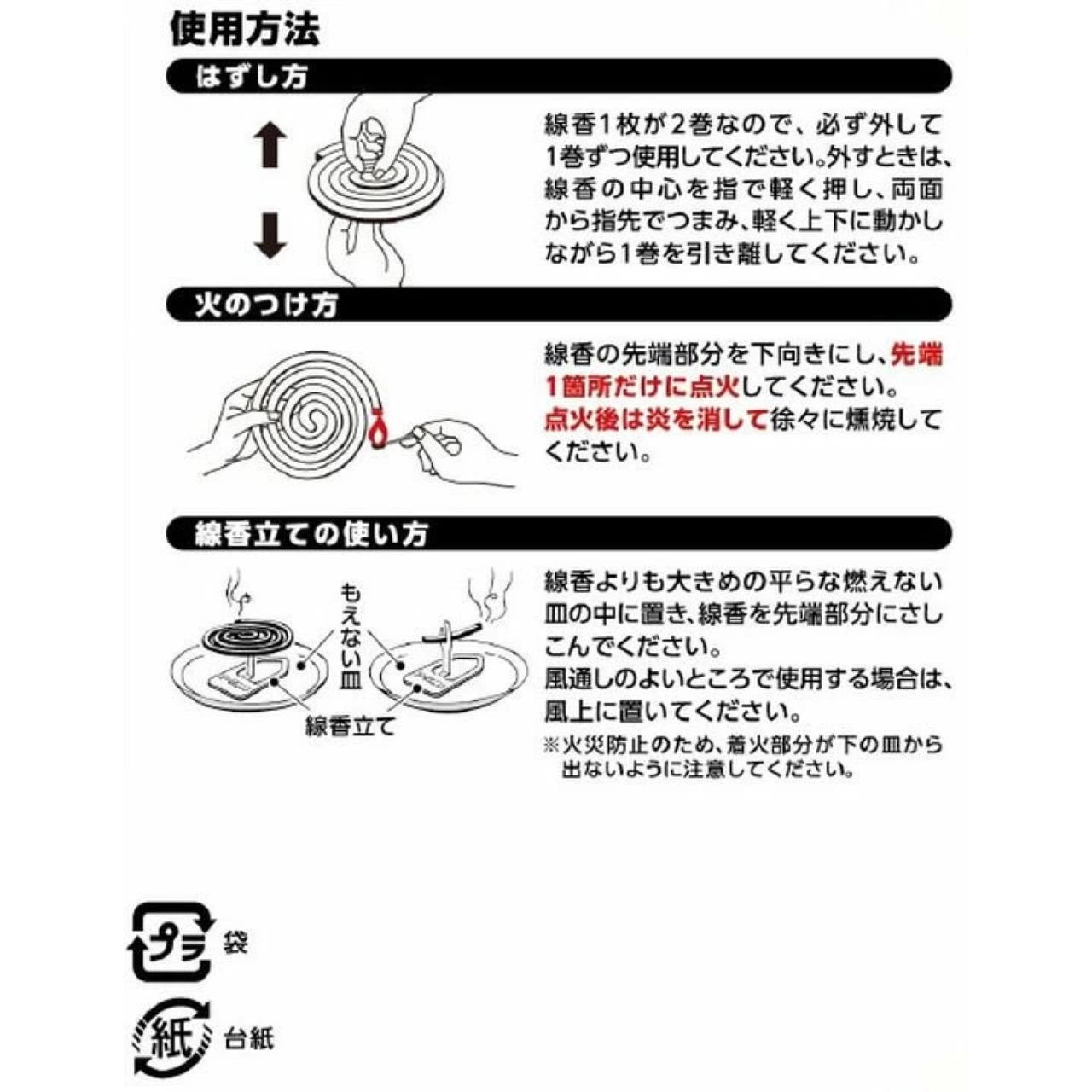 使用方法

はずし方

線香1枚が2巻なので、必ず外して1巻ずつ使用してください。外すときは、線香の中心を指で軽く押し、両面から指先でつまみ、軽く上下に動かしながら1巻を引き離してください。

火のつけ方

線香の先端部分を下向きにし、先端1箇所だけに点火してください。点火後は炎を消して徐々に燻焼してください。

線香立ての使い方

もえない皿

線香立て

線香よりも大きめの平らな燃えない皿の中に置き、線香を先端部分にさしこんでください。
風通しのよいところで使用する場合は、風上に置いてください。
※火災防止のため、着火部分が下の皿から出ないように注意してください。

プラ 袋

紙 台紙