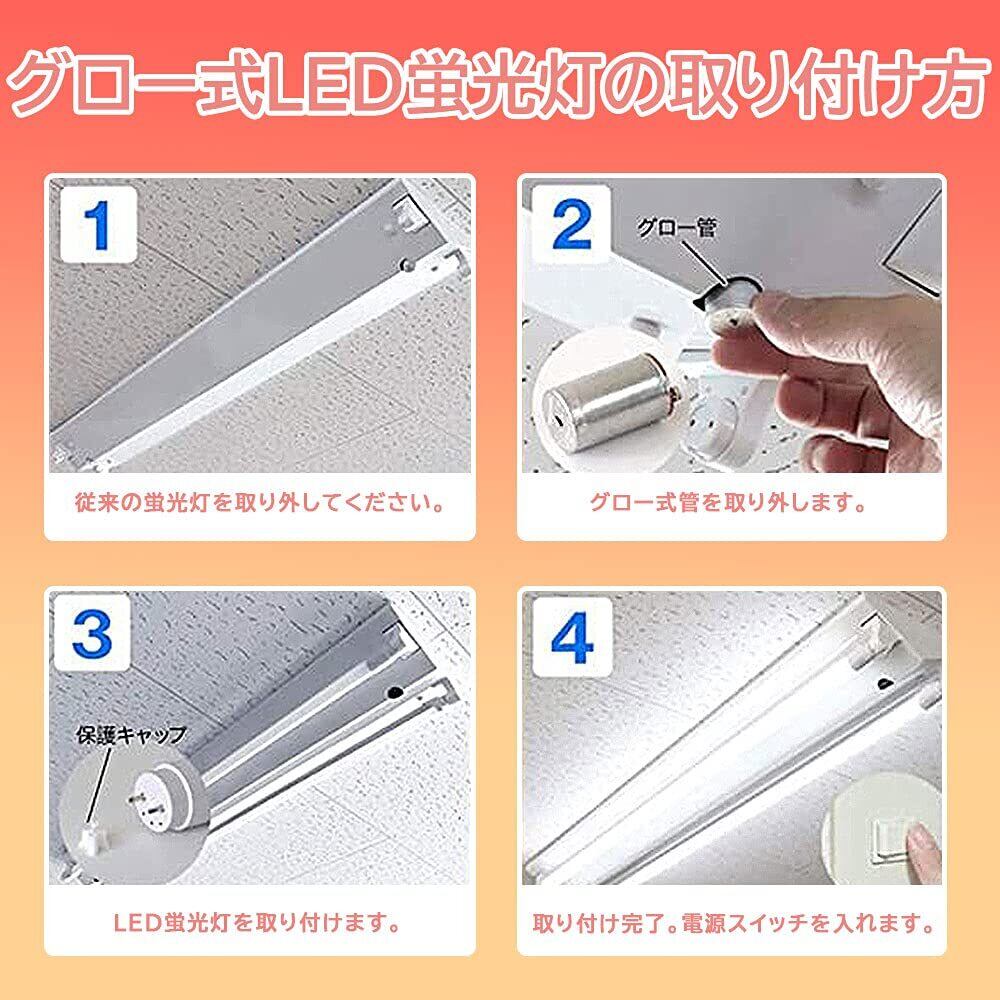 グロー式LED蛍光灯の取り付け方

1

従来の蛍光灯を取り外してください。

2

グロー管

グロー式管を取り外します。

3

保護キャップ

LED蛍光灯を取り付けます。

4

取り付け完了。電源スイッチを入れます。