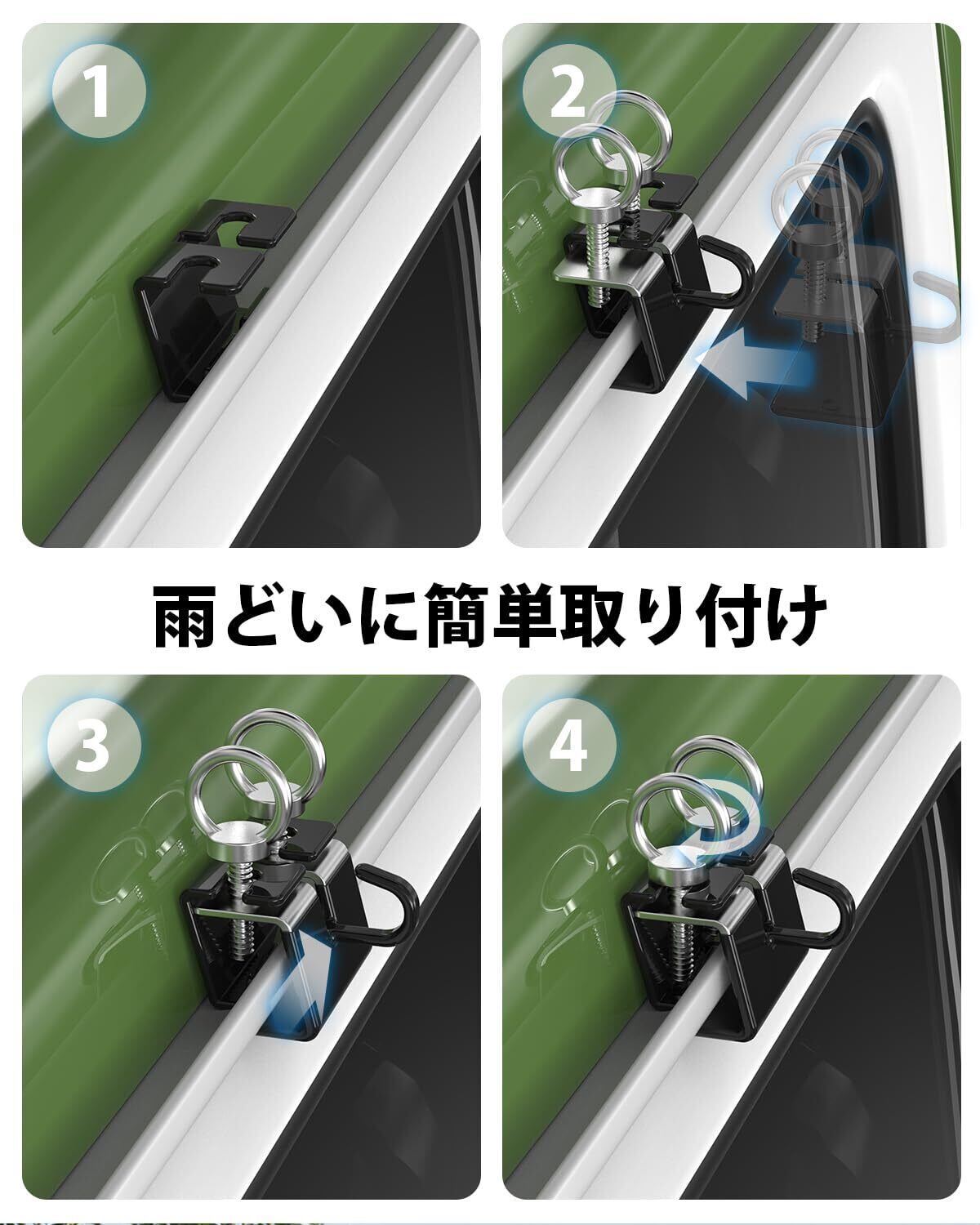 1

2

雨どいに簡単取り付け

3

4