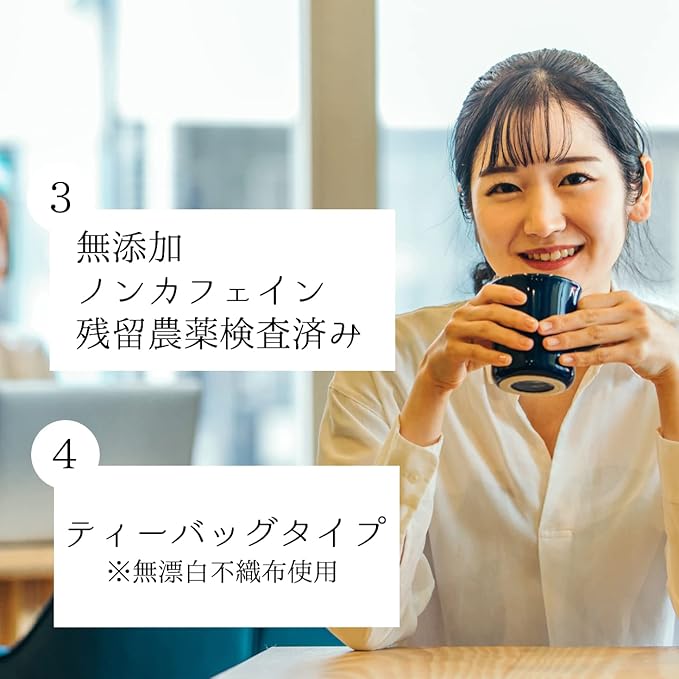 3
無添加
ノンカフェイン
残留農薬検査済み

4
ティーバッグタイプ
※無漂白不織布使用