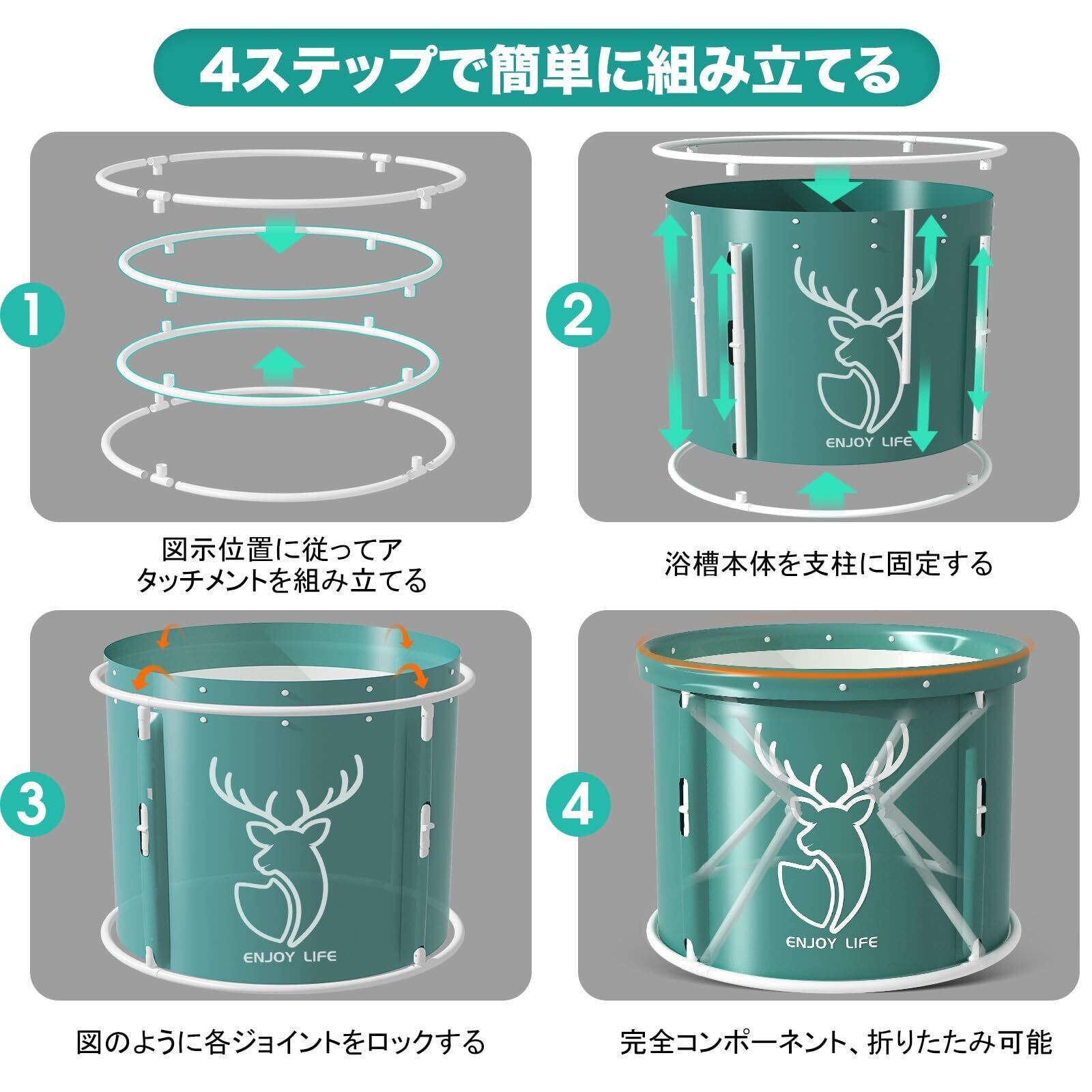 4ステップで簡単に組み立てる

1

図示位置に従ってアタッチメントを組み立てる

2

ENJOY LIFE

浴槽本体を支柱に固定する

3

ENJOY LIFE

図のように各ジョイントをロックする

4

ENJOY LIFE

完全コンポーネント、折りたたみ可能