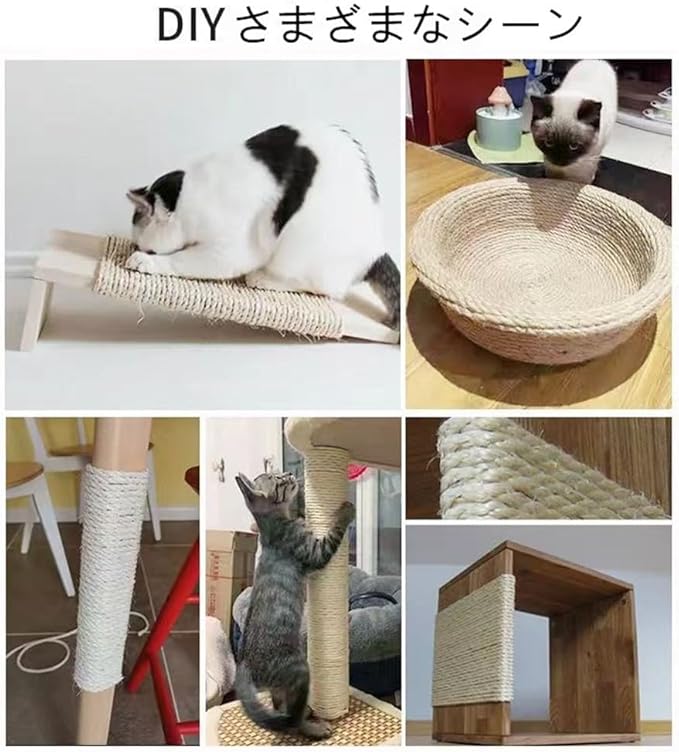 DIYさまざまなシーン