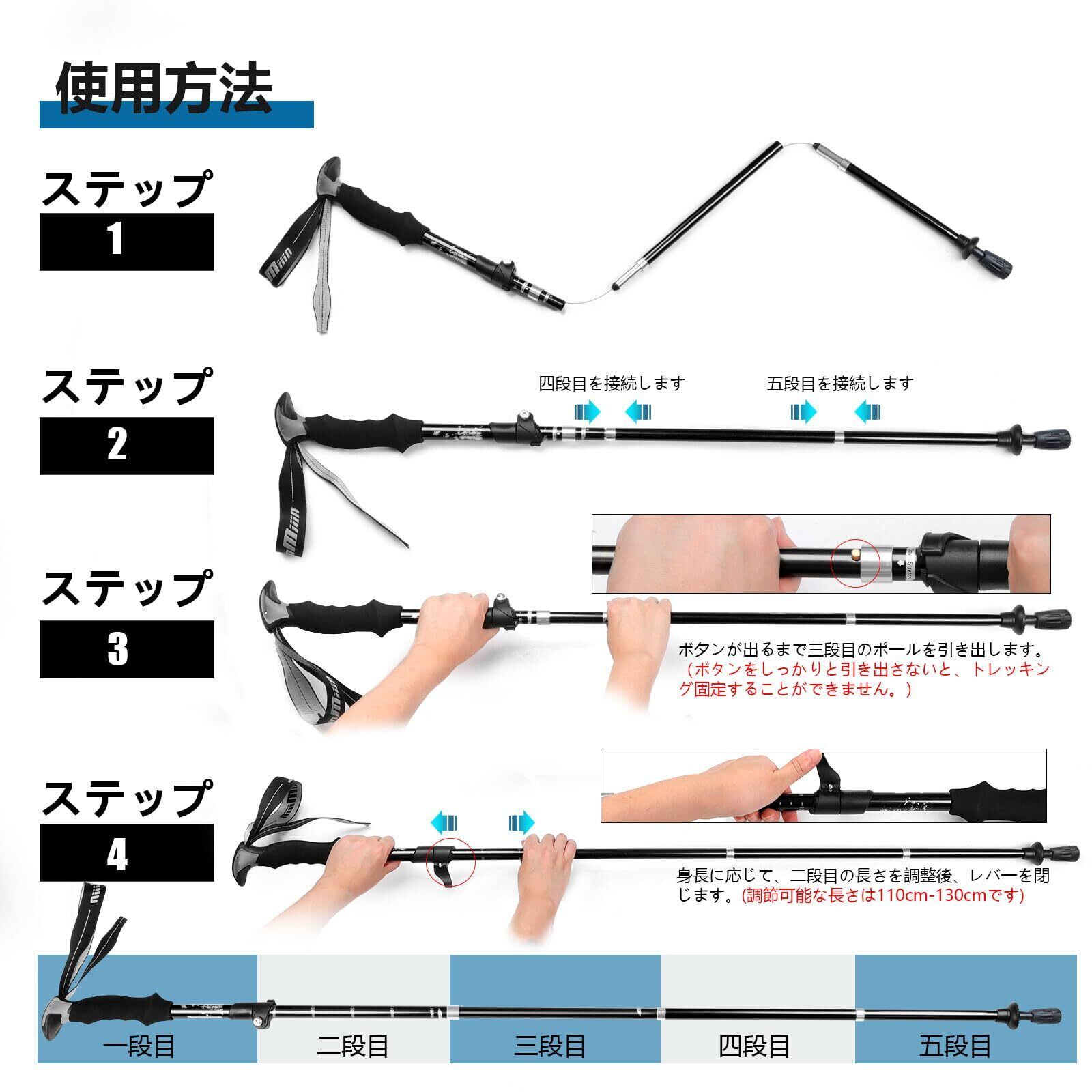 使用方法

ステップ
1

ステップ
2

四段目を接続します

五段目を接続します

ステップ
3

ボタンが出るまで三段目のポールを引き出します。（ボタンをしっかりと引き出さないと、トレッキング固定することができません。）

ステップ
4

身長に応じて、二段目の長さを調整後、レバーを閉じます。(調節可能な長さは110cm-130cmです)

一段目 二段目 三段目 四段目 五段目