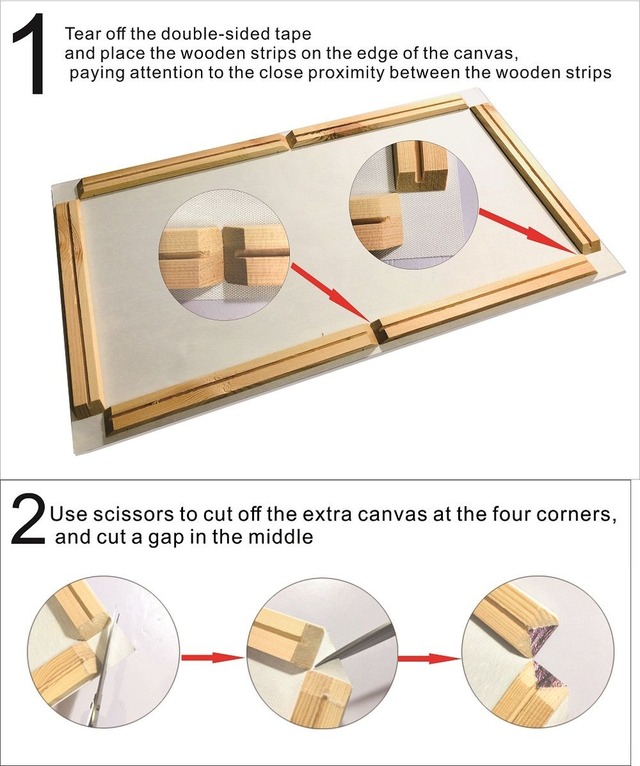 1 Tear off the double-sided tape
and place the wooden strips on the edge of the canvas,
paying attention to the close proximity between the wooden strips

2 Use scissors to cut off the extra canvas at the four corners,
and cut a gap in the middle