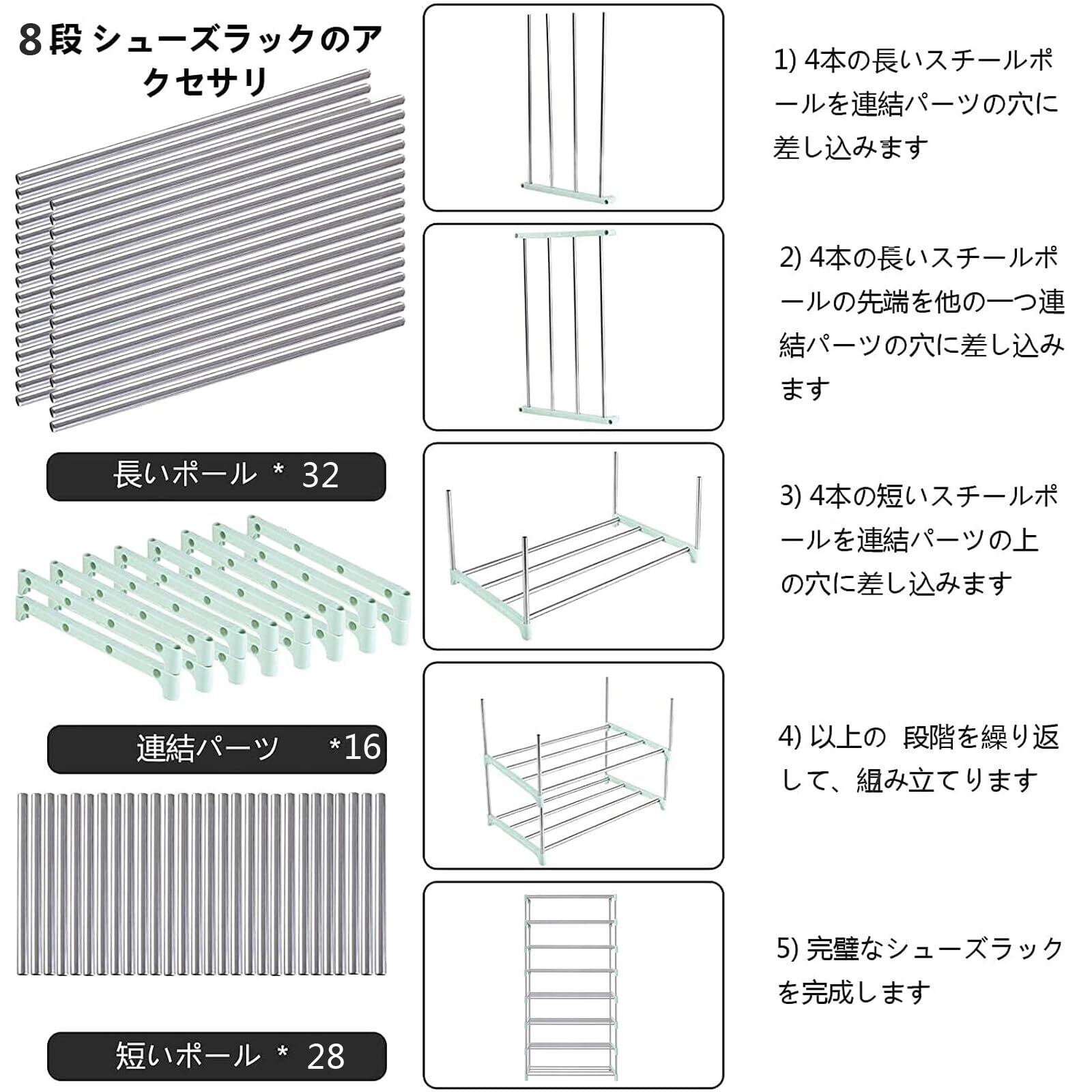 8段 シューズラックのアクセサリ

長いポール ＊ 32

連結パーツ ＊16

短いポール ＊ 28

1) 4本の長いスチールポールを連結パーツの穴に差し込みます

2) 4本の長いスチールポールの先端を他の一つ連結パーツの穴に差し込みます

3) 4本の短いスチールポールを連結パーツの上の穴に差し込みます

4) 以上の 段階を繰り返して、組み立てります

5) 完璧なシューズラックを完成します