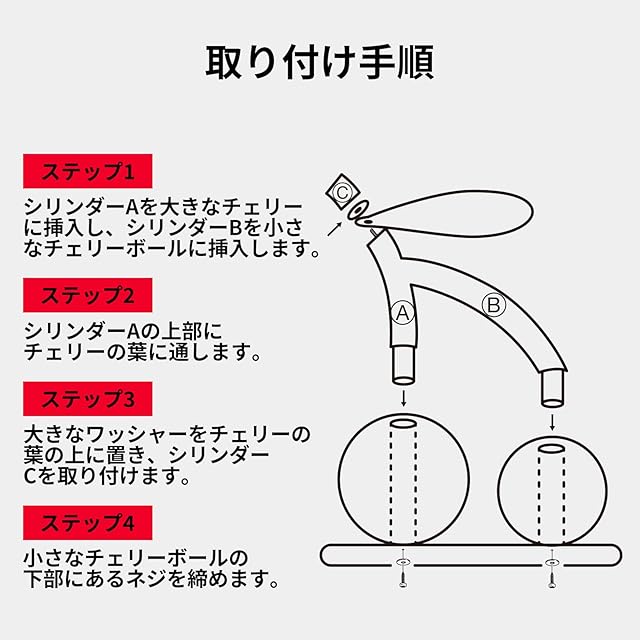 取り付け手順

ステップ1

シリンダーAを大きなチェリーに挿入し、シリンダーBを小さなチェリーボールに挿入します。

ステップ2

シリンダーAの上部にチェリーの葉に通します。

ステップ3

大きなワッシャーをチェリーの葉の上に置き、シリンダーCを取り付けます。

ステップ4

小さなチェリーボールの下部にあるネジを締めます。

C

A

B