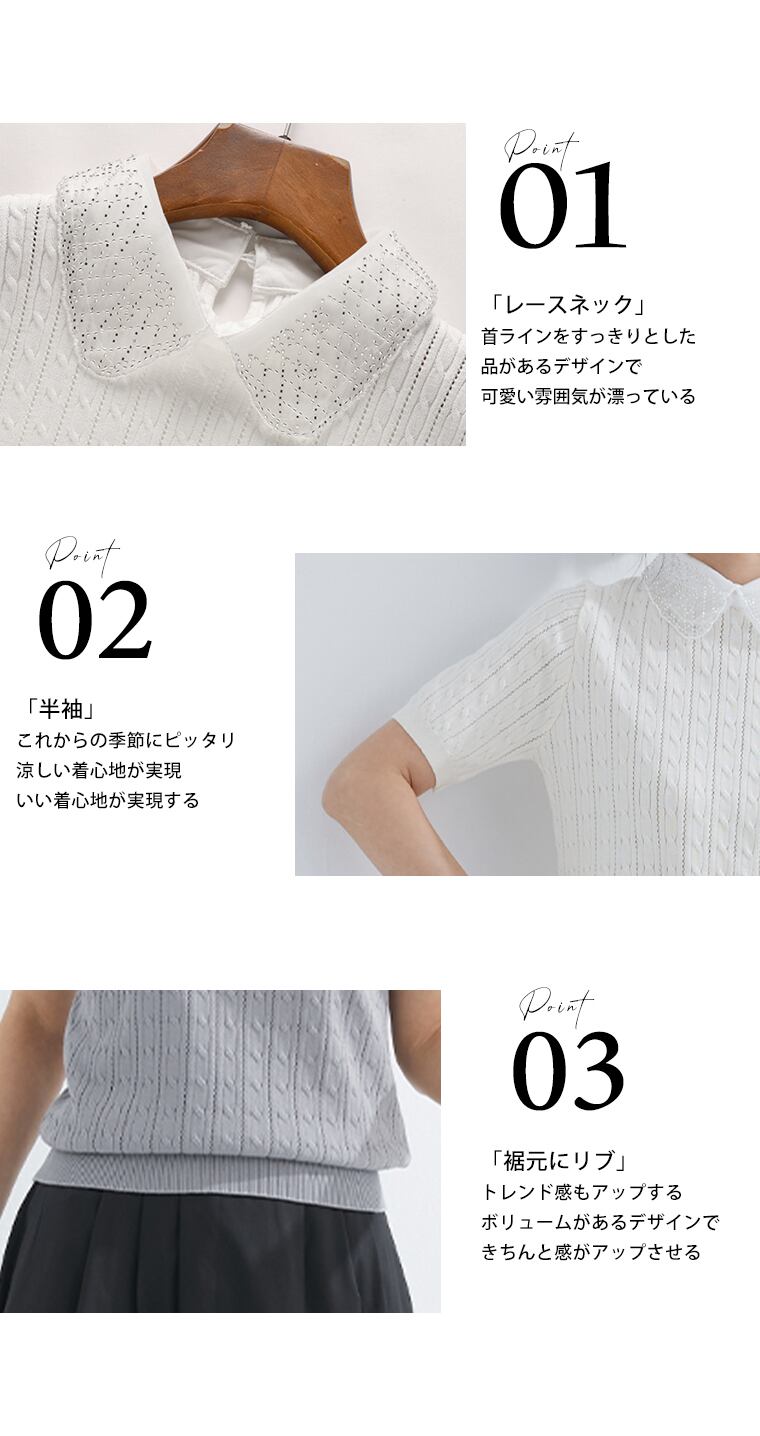 Point
01

「レースネック」
首ラインをすっきりとした
品があるデザインで
可愛い雰囲気が漂っている

Point
02

「半袖」
これからの季節にピッタリ
涼しい着心地が実現
いい着心地が実現する

Point
03

「裾元にリブ」
トレンド感もアップする
ボリュームがあるデザインで
きちんと感がアップさせる