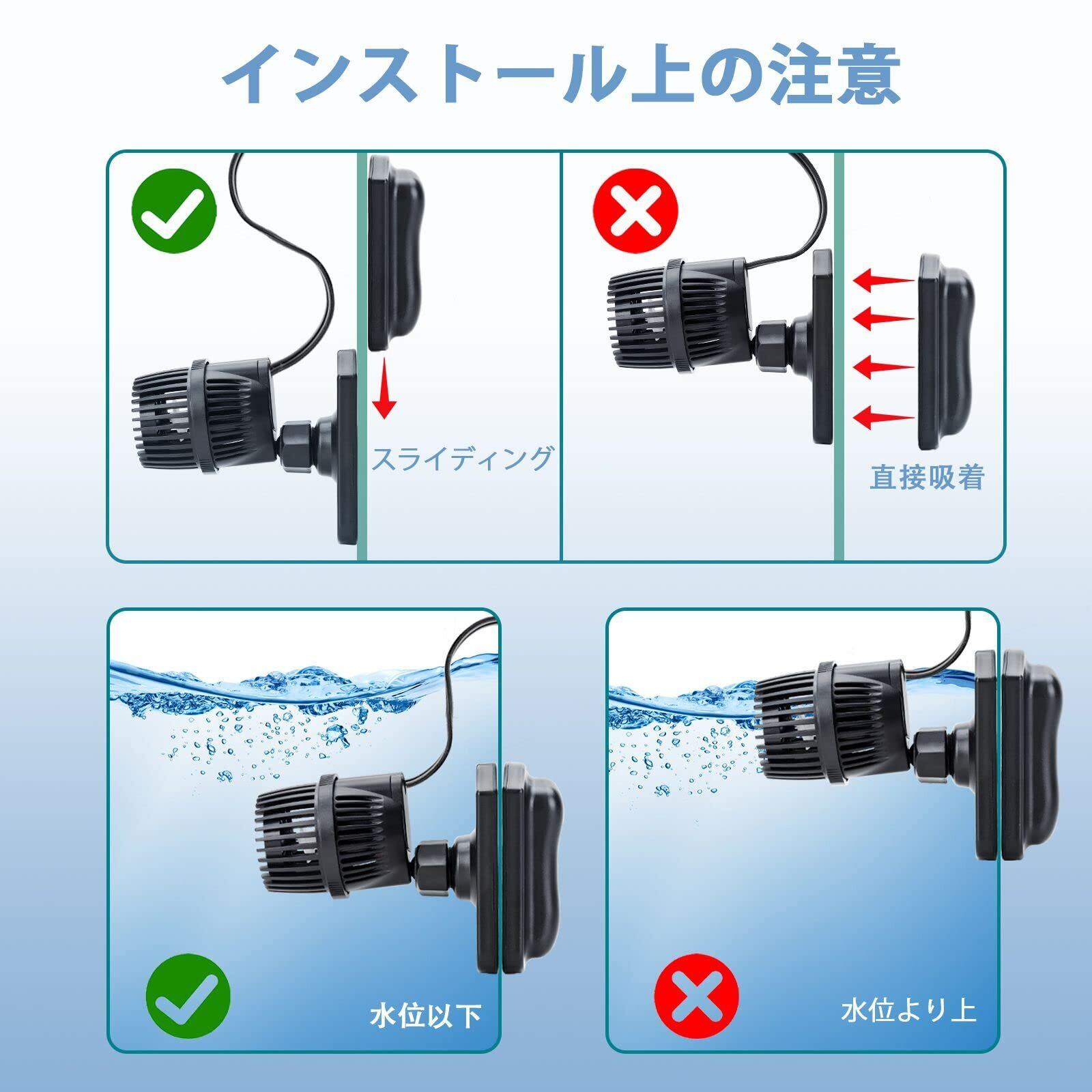 インストール上の注意

スライディング

直接吸着

水位以下

水位より上