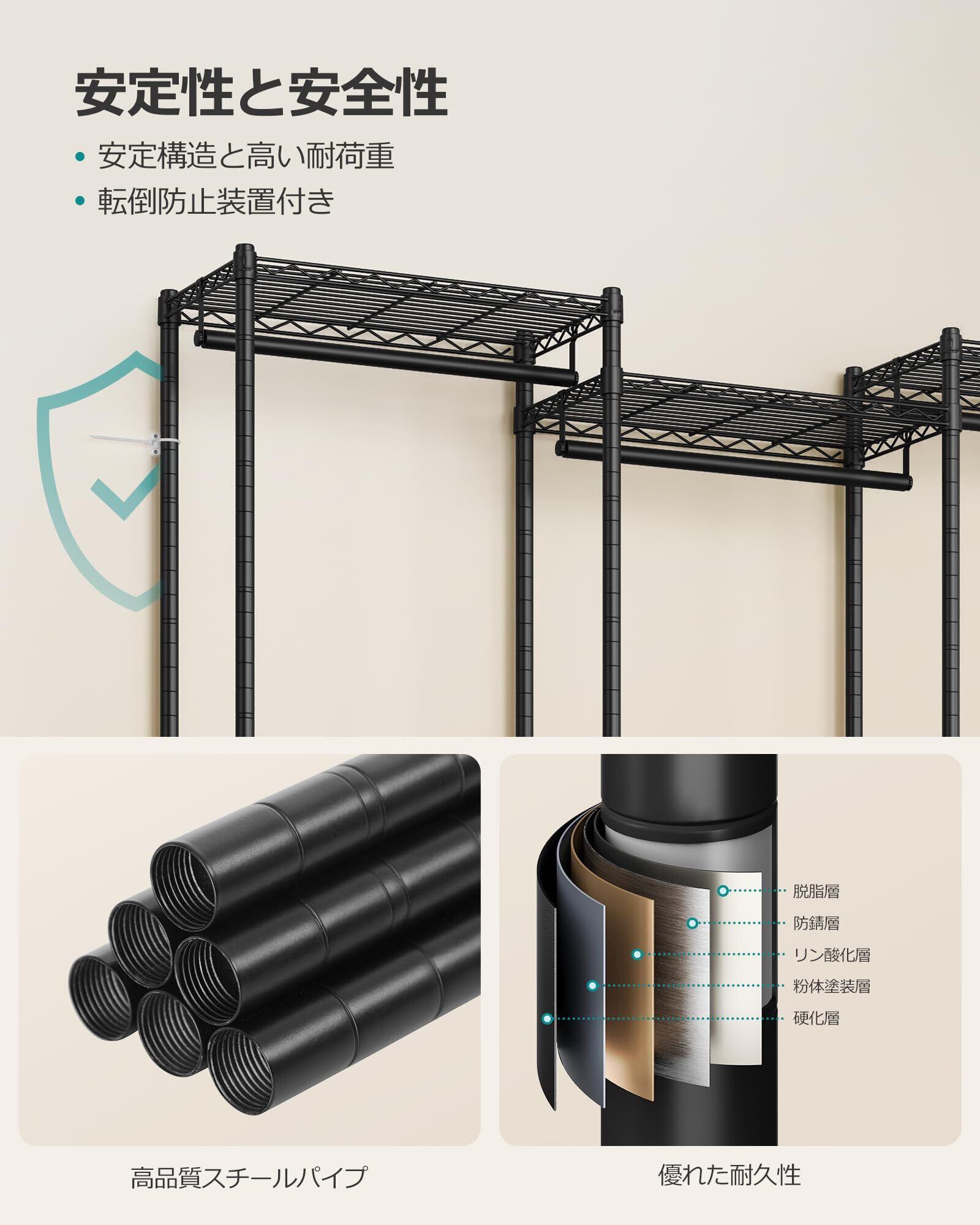 安定性と安全性

• 安定構造と高い耐荷重
• 転倒防止装置付き

脱脂層
防錆層
リン酸化層
粉体塗装層
硬化層

高品質スチールパイプ

優れた耐久性