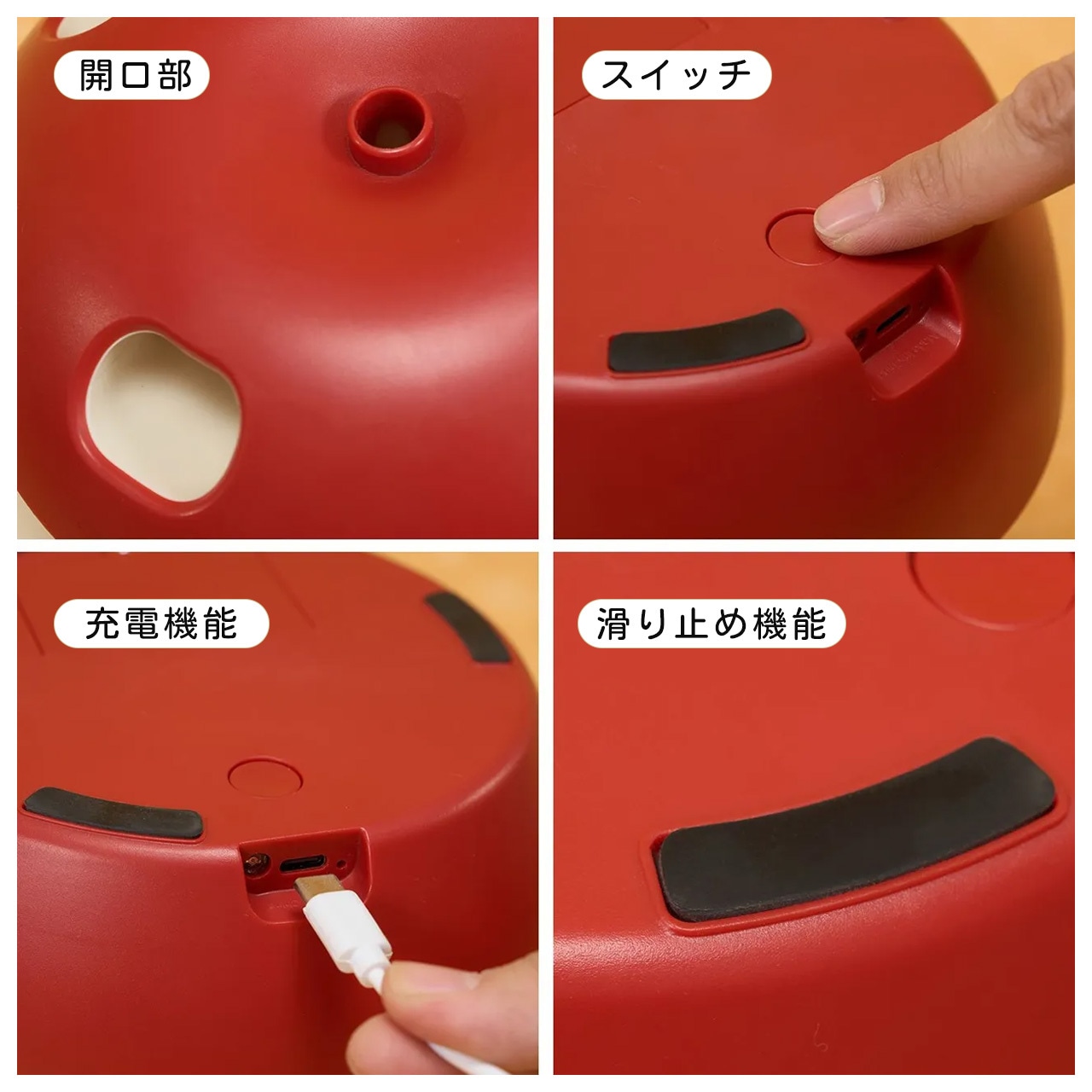 開口部

スイッチ

充電機能

滑り止め機能