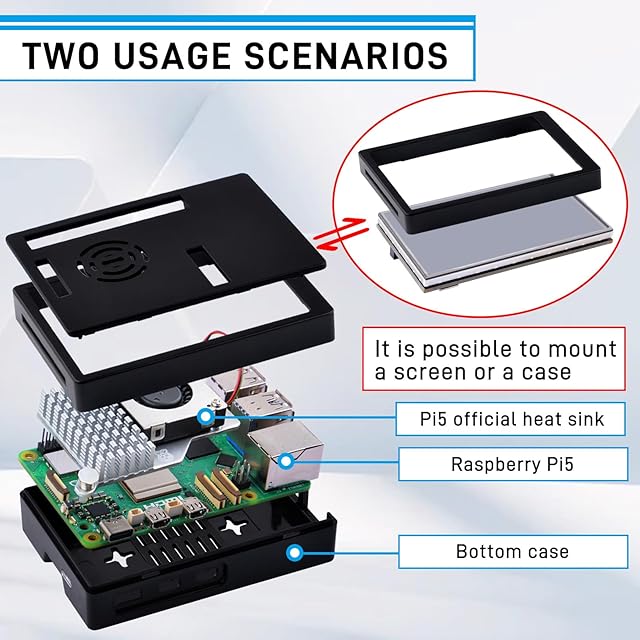 TWO USAGE SCENARIOS

It is possible to mount a screen or a case

Pi5 official heat sink

Raspberry Pi5

Bottom case