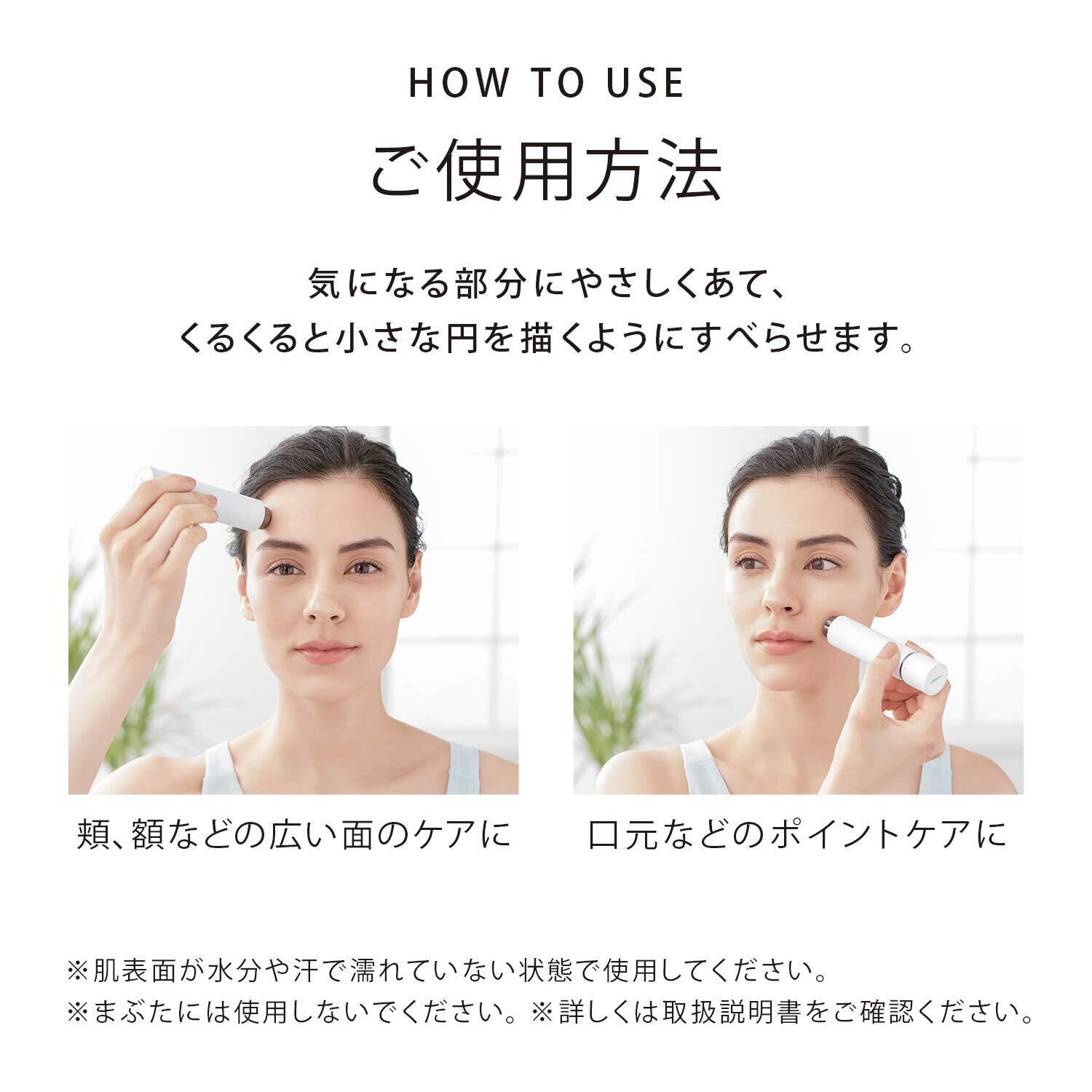 HOW TO USE

ご使用方法

気になる部分にやさしくあて、
くるくると小さな円を描くようにすべらせます。

頬、額などの広い面のケアに

口元などのポイントケアに

※肌表面が水分や汗で濡れていない状態で使用してください。
※まぶたには使用しないでください。※詳しくは取扱説明書をご確認ください。