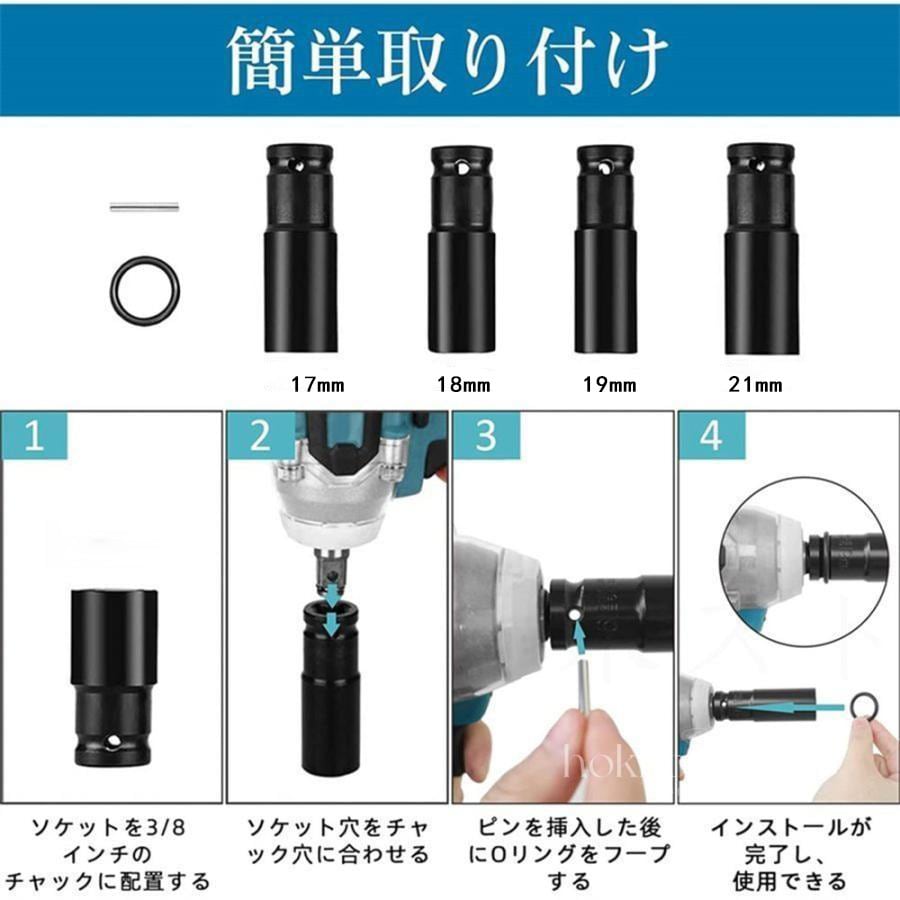 簡単取り付け

17mm 18mm 19mm 21mm

1

2

3

4

ソケットを3/8インチのチャックに配置する

ソケット穴をチャック穴に合わせる

ピンを挿入した後にOリングをフープする

インストールが完了し、使用できる