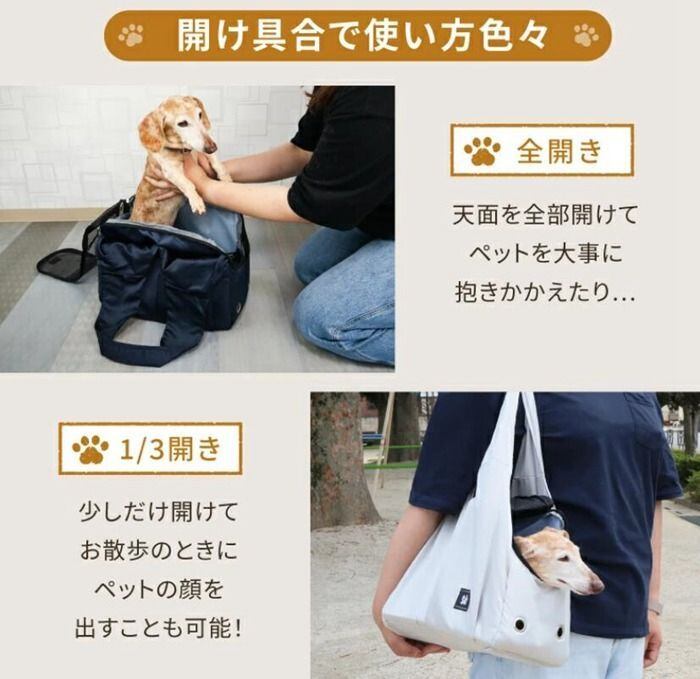 開け具合で使い方色々

全開き

天面を全部開けて
ペットを大事に
抱きかかえたり…

1/3開き

少しだけ開けて
お散歩のときに
ペットの顔を
出すことも可能!