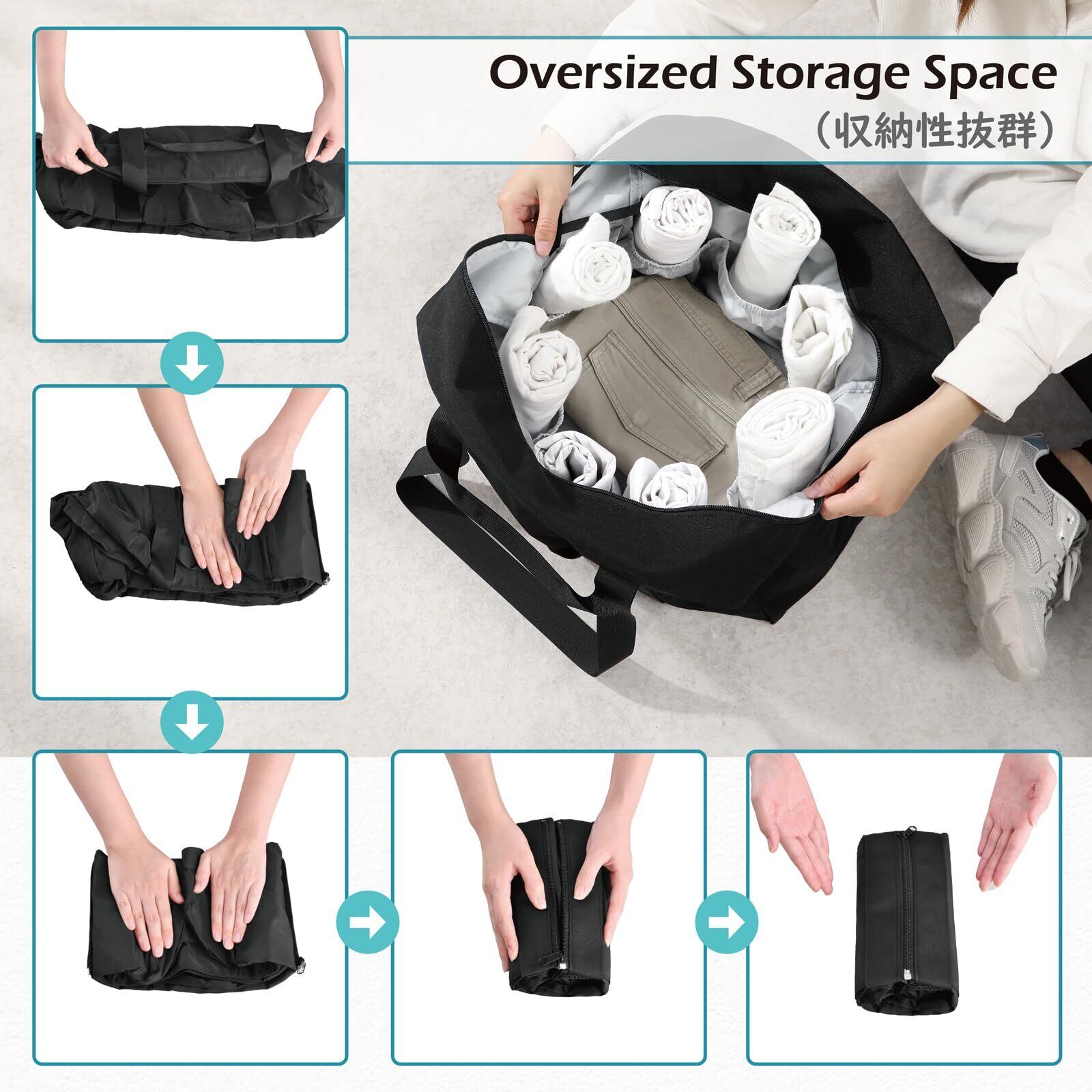 Oversized Storage Space
（収納性抜群）