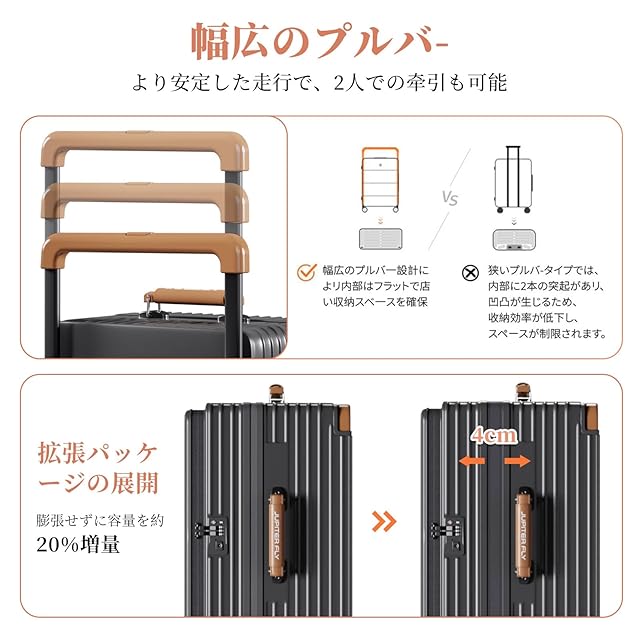 幅広のプルバ-

より安定した走行で、2人での牽引も可能

VS

幅広のプルバー設計により内部はフラットで広い収納スペースを確保

狭いプルバ-タイプでは、内部に2本の突起があり、凹凸が生じるため、収納効率が低下し、スペースが制限されます。

拡張パッケージの展開

膨張せずに容量を約
20%増量

JUPITER FLY

4cm

JUPITER FLY