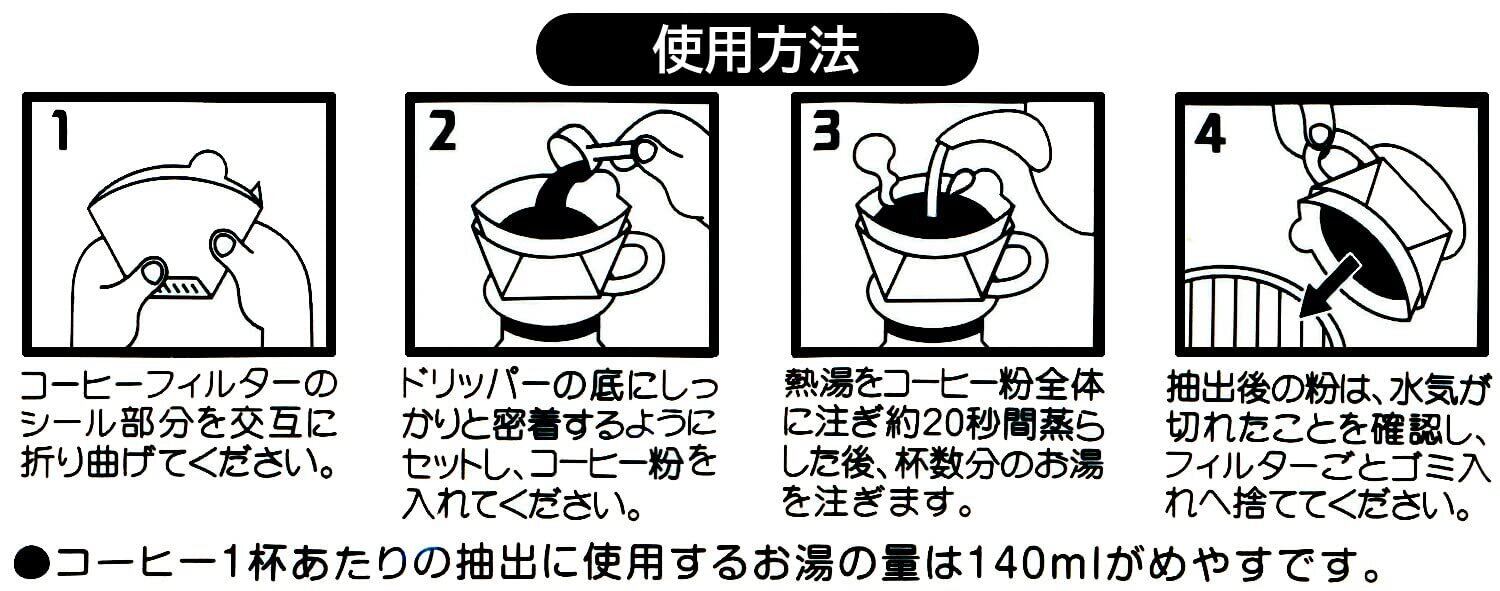 使用方法

1
コーヒーフィルターのシール部分を交互に折り曲げてください。

2
ドリッパーの底にしっかりと密着するようにセットし、コーヒー粉を入れてください。

3
熱湯をコーヒー粉全体に注ぎ約20秒間蒸らした後、杯数分のお湯を注ぎます。

4
抽出後の粉は、水気が切れたことを確認し、フィルターごとゴミ入れへ捨ててください。

●コーヒー1杯あたりの抽出に使用するお湯の量は140mlがめやすです。