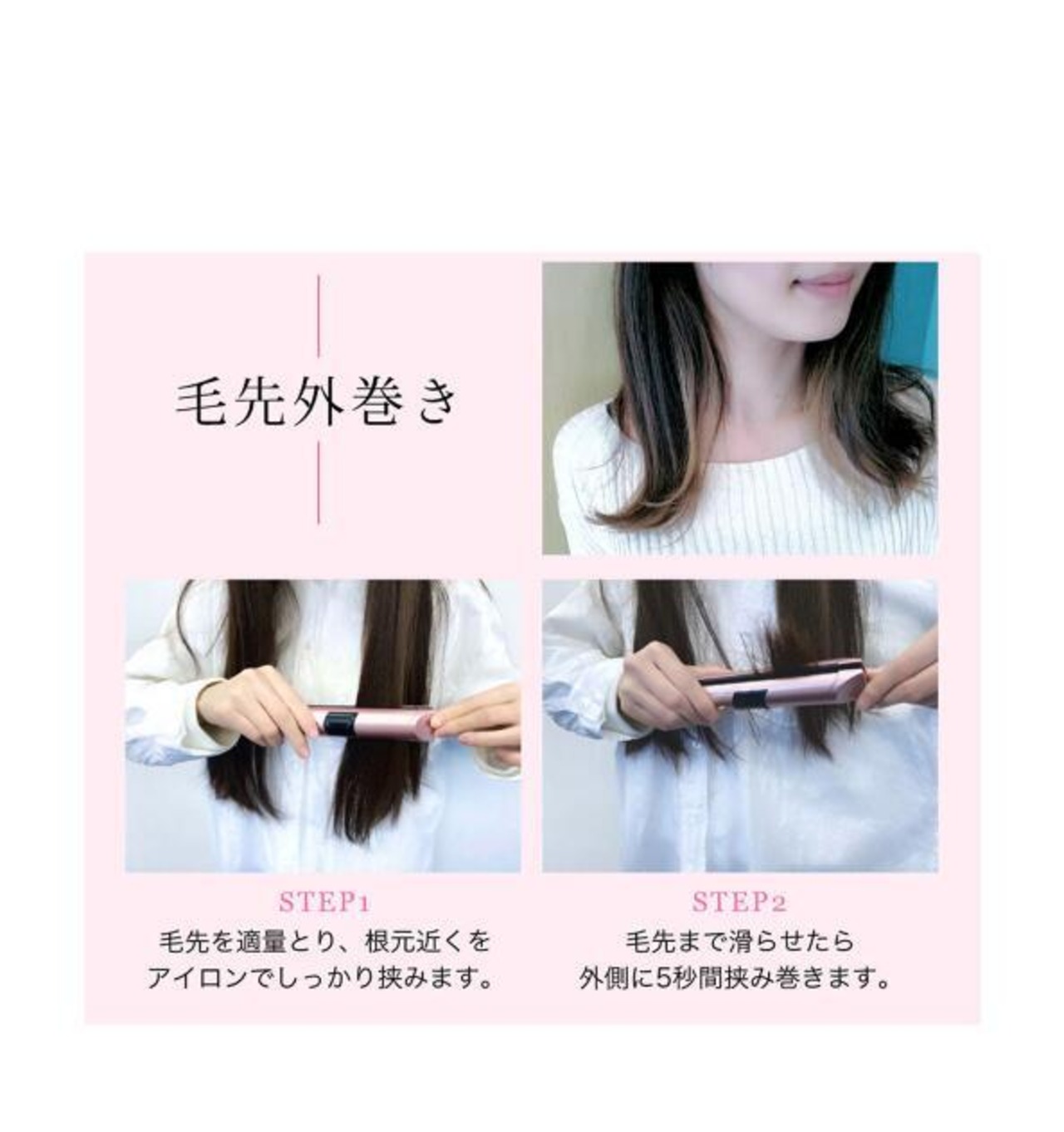 毛先外巻き

STEP1
毛先を適量とり、根元近くをアイロンでしっかり挟みます。

STEP2
毛先まで滑らせたら外側に5秒間挟み巻きます。