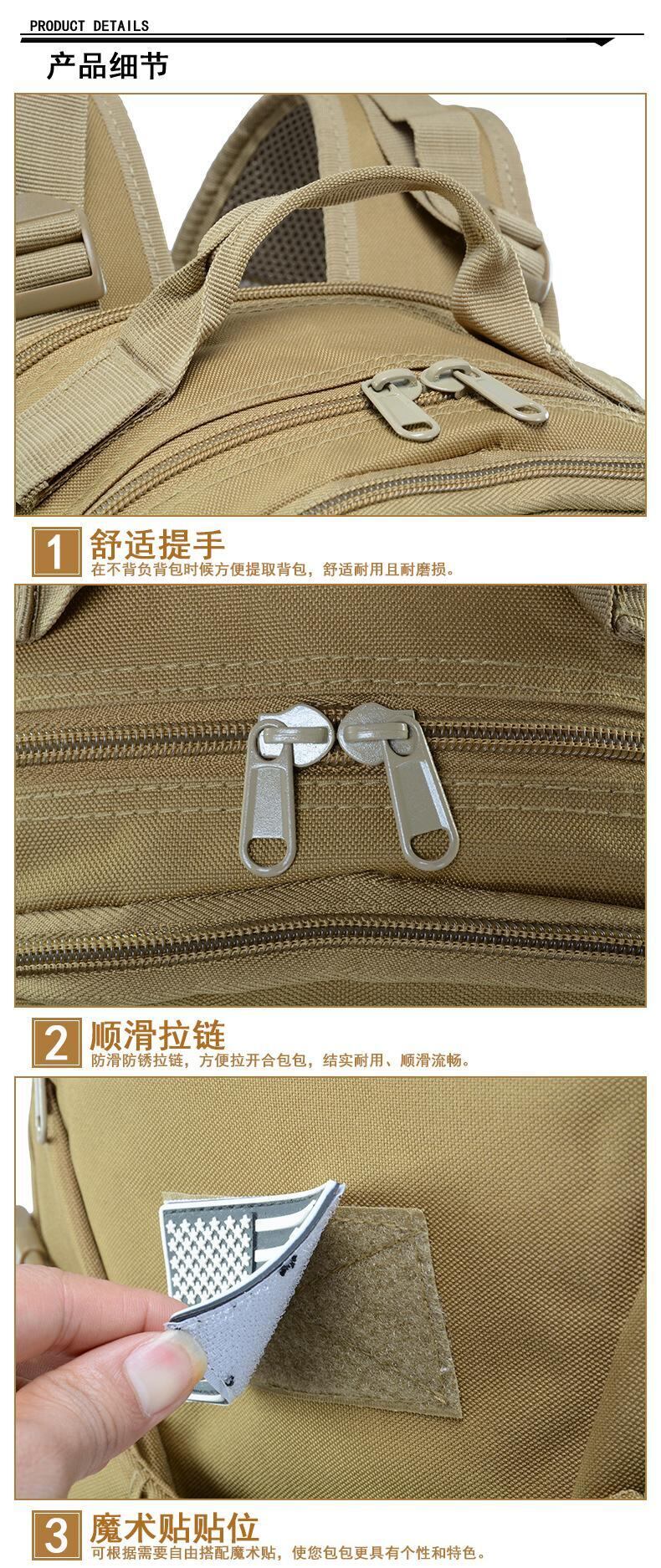 PRODUCT DETAILS

产品细节

1 舒适提手
在不背负背包时候方便提取背包，舒适耐用且耐磨损。

2 顺滑拉链
防滑防锈拉链，方便拉开合包包，结实耐用、顺滑流畅。

3 魔术贴贴位
可根据需要自由搭配魔术贴，使您包包更具有个性和特色。