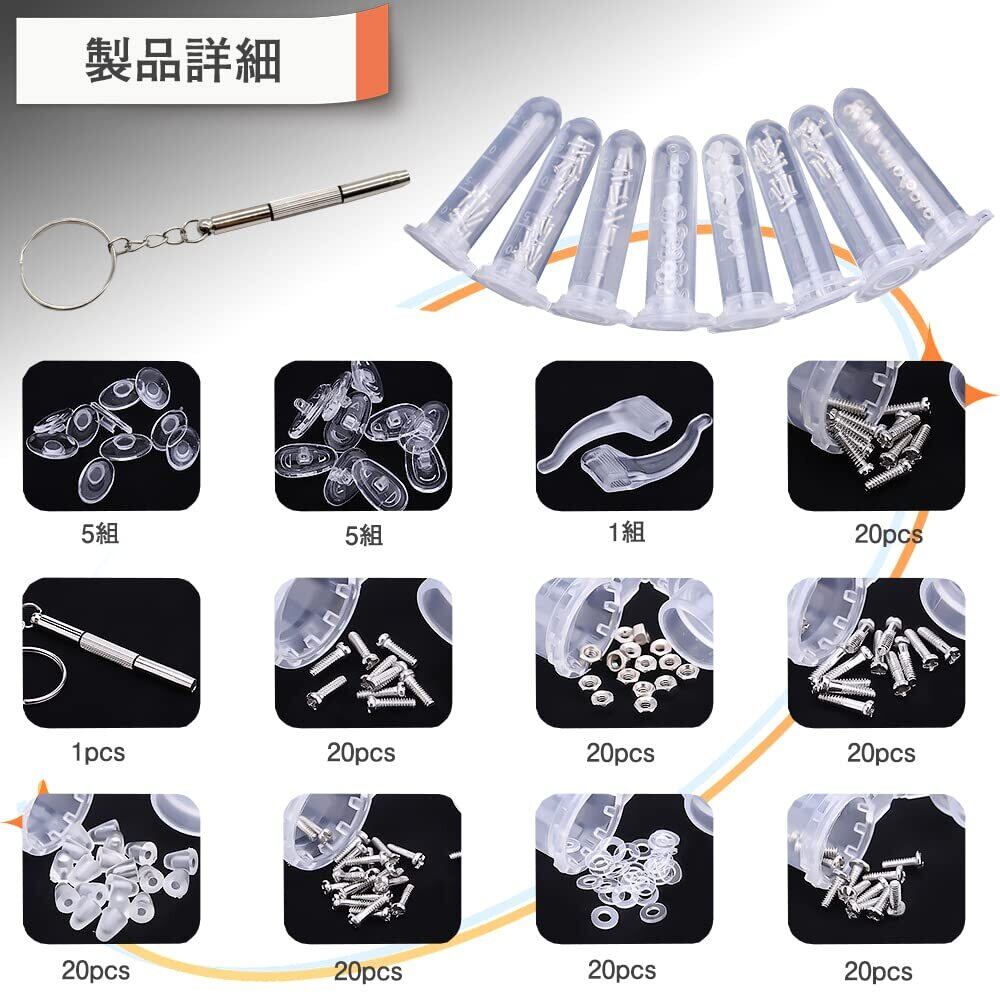 製品詳細

5組

5組

1組

20pcs

1pcs

20pcs

20pcs

20pcs

20pcs

20pcs

20pcs

20pcs