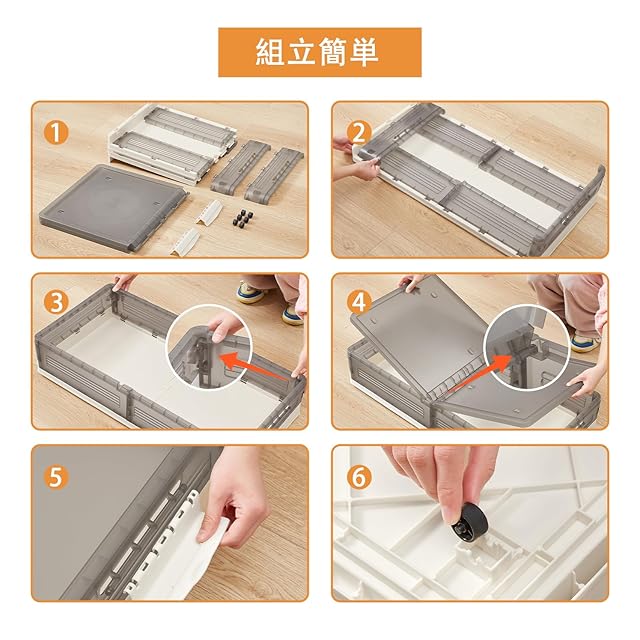 組立簡単

1

2

3

4

5

6