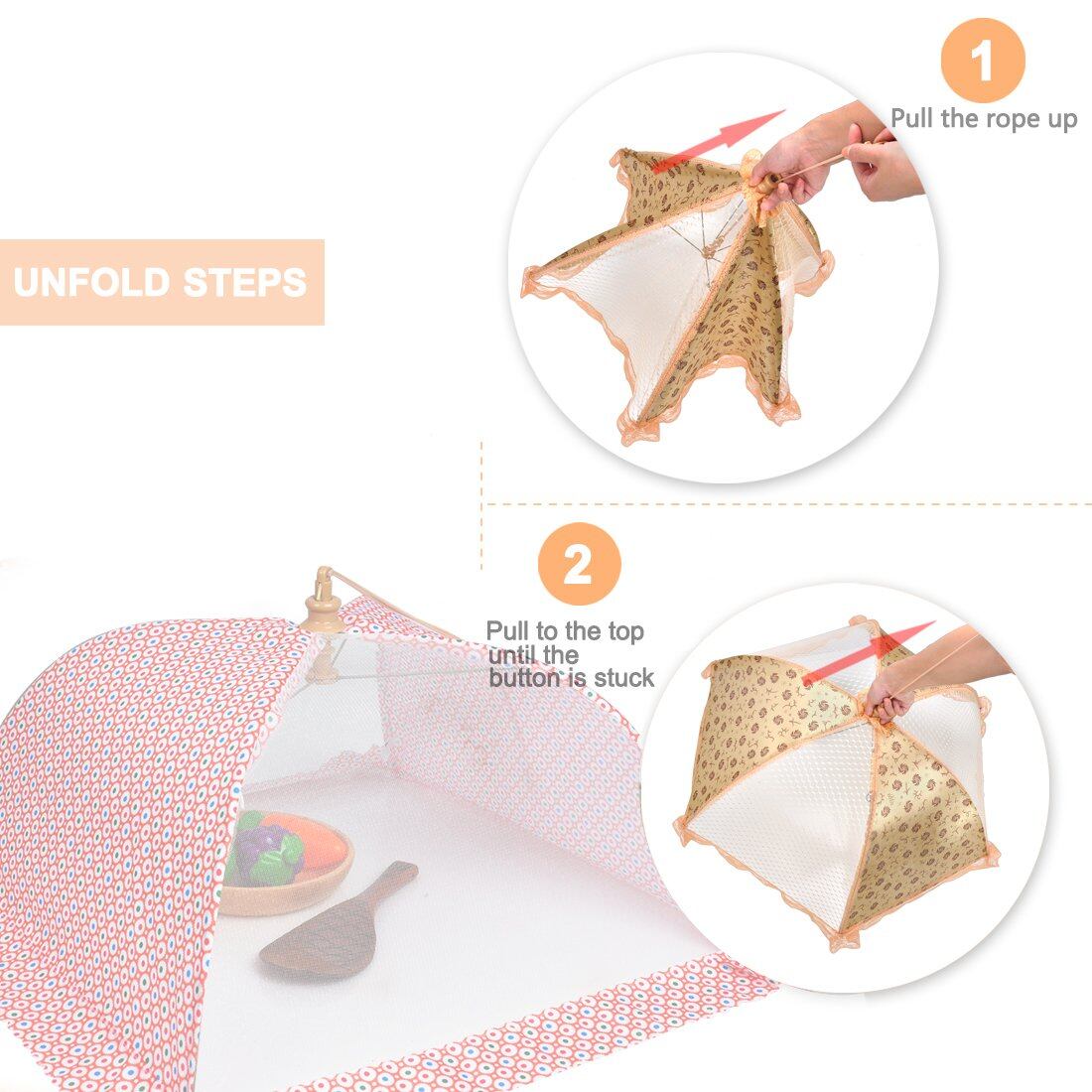 UNFOLD STEPS

1

Pull the rope up

2

Pull to the top until the button is stuck